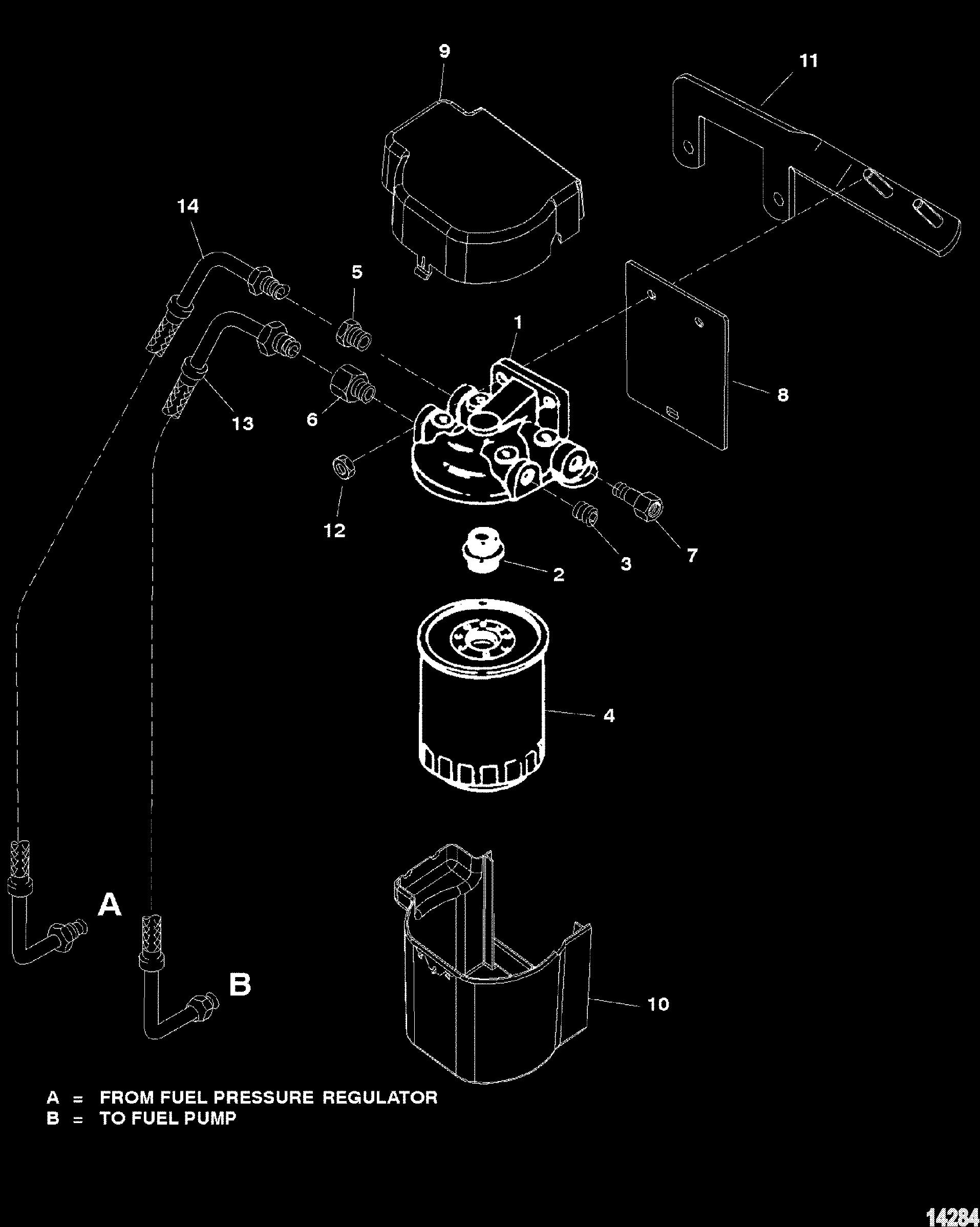 9

11

14

5

1

8

13

6

12

3

7

2

4

A

B

10

A = FROM FUEL PRESSURE REGULATOR
B = TO FUEL PUMP

14284