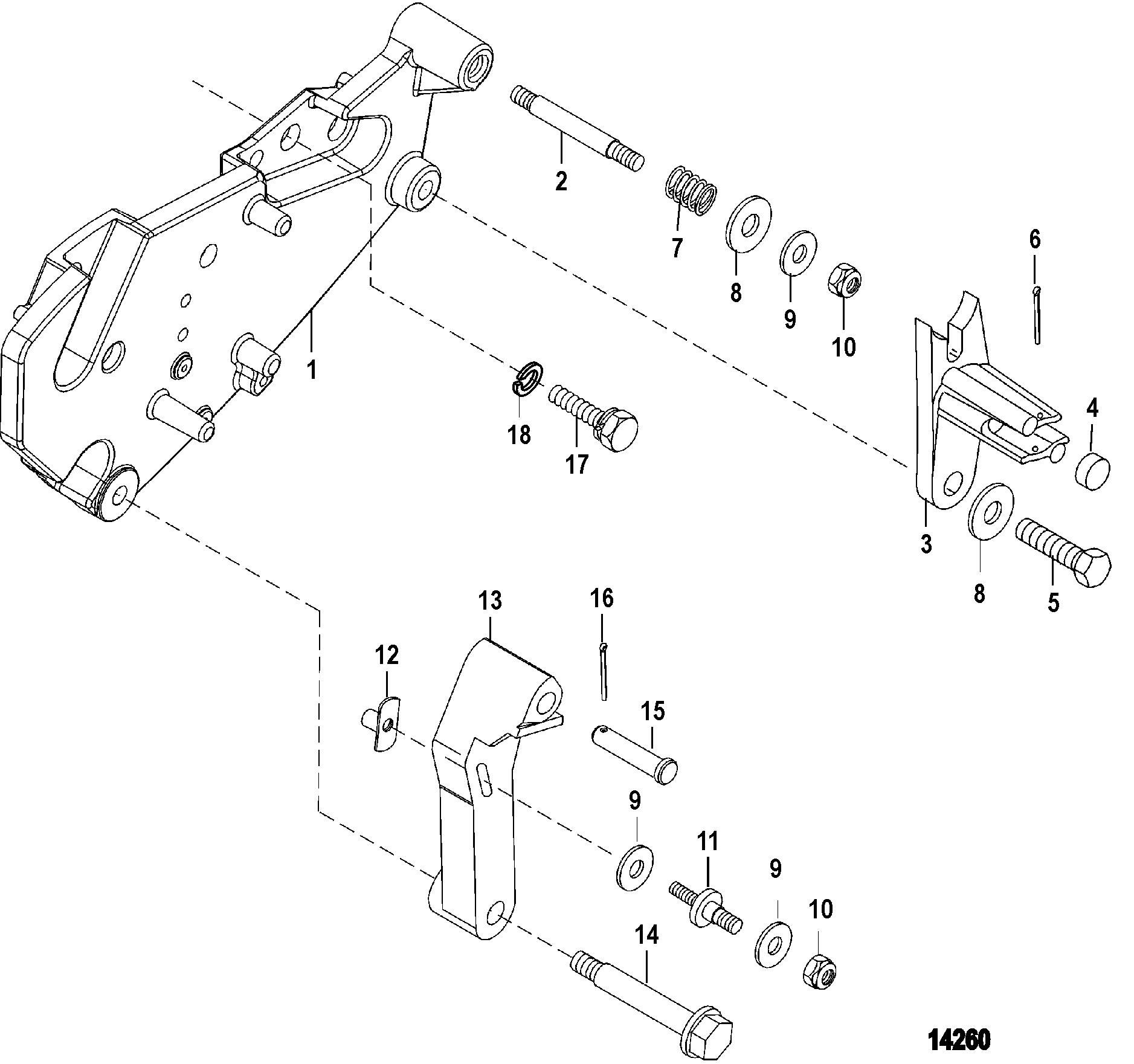 2
7
8
9
10
6
1
18
17
4
3
8
5
13
16
12
15
9
11
9
10
14
14260