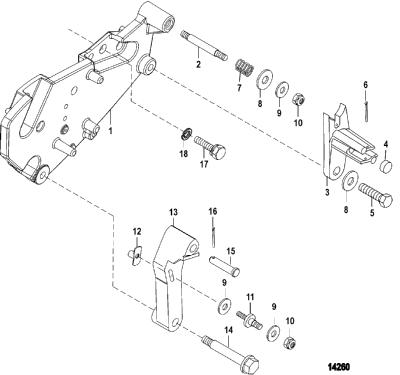 2
7
8
9
10
6
1
18
17
4
3
8
5
13
16
12
15
9
11
9
10
14
14260