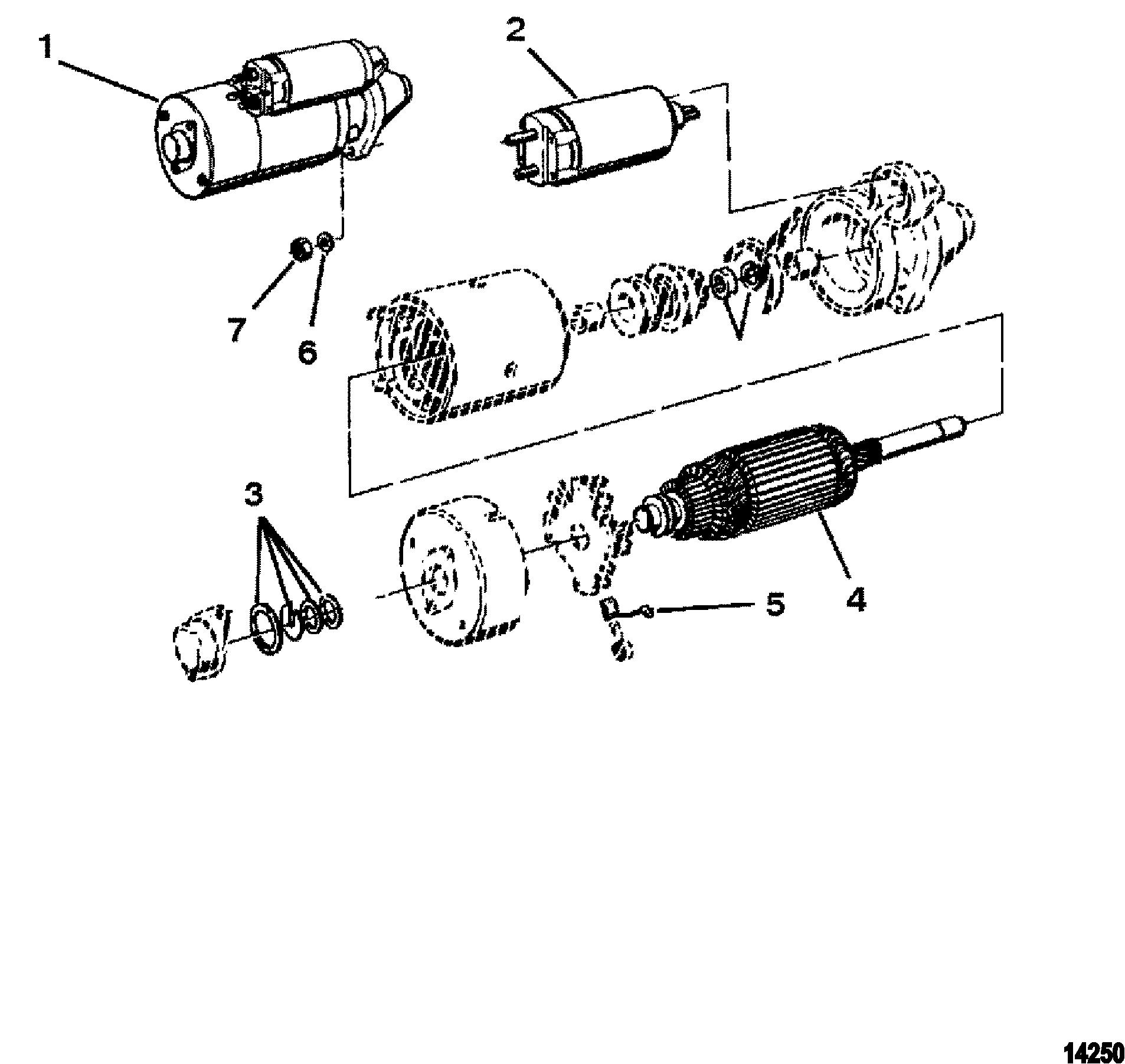 1
2
7
6
3
5
4
14250