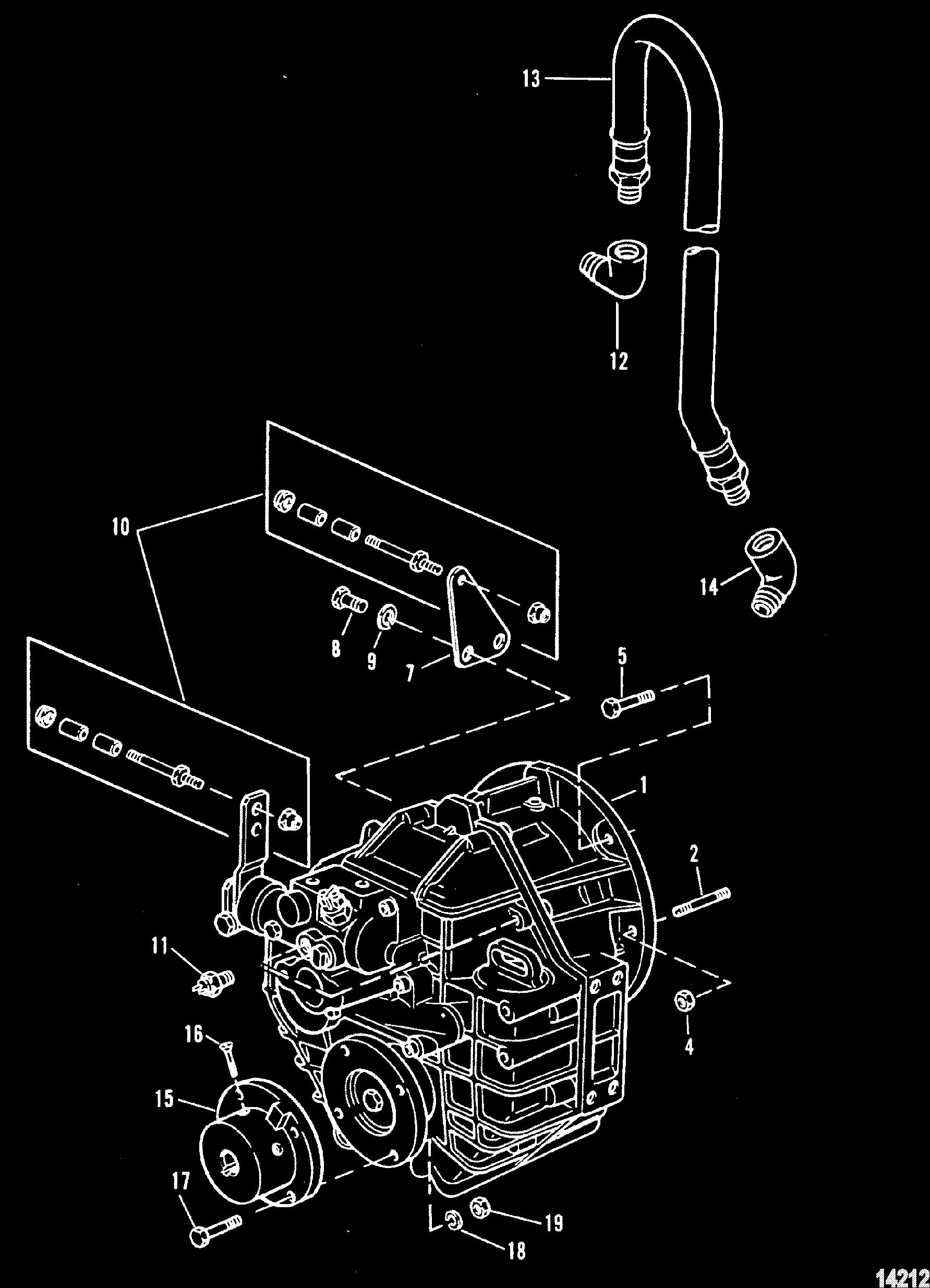 13
12
10
14
8
9
7
5
1
2
11
4
16
15
17
19
18
14212