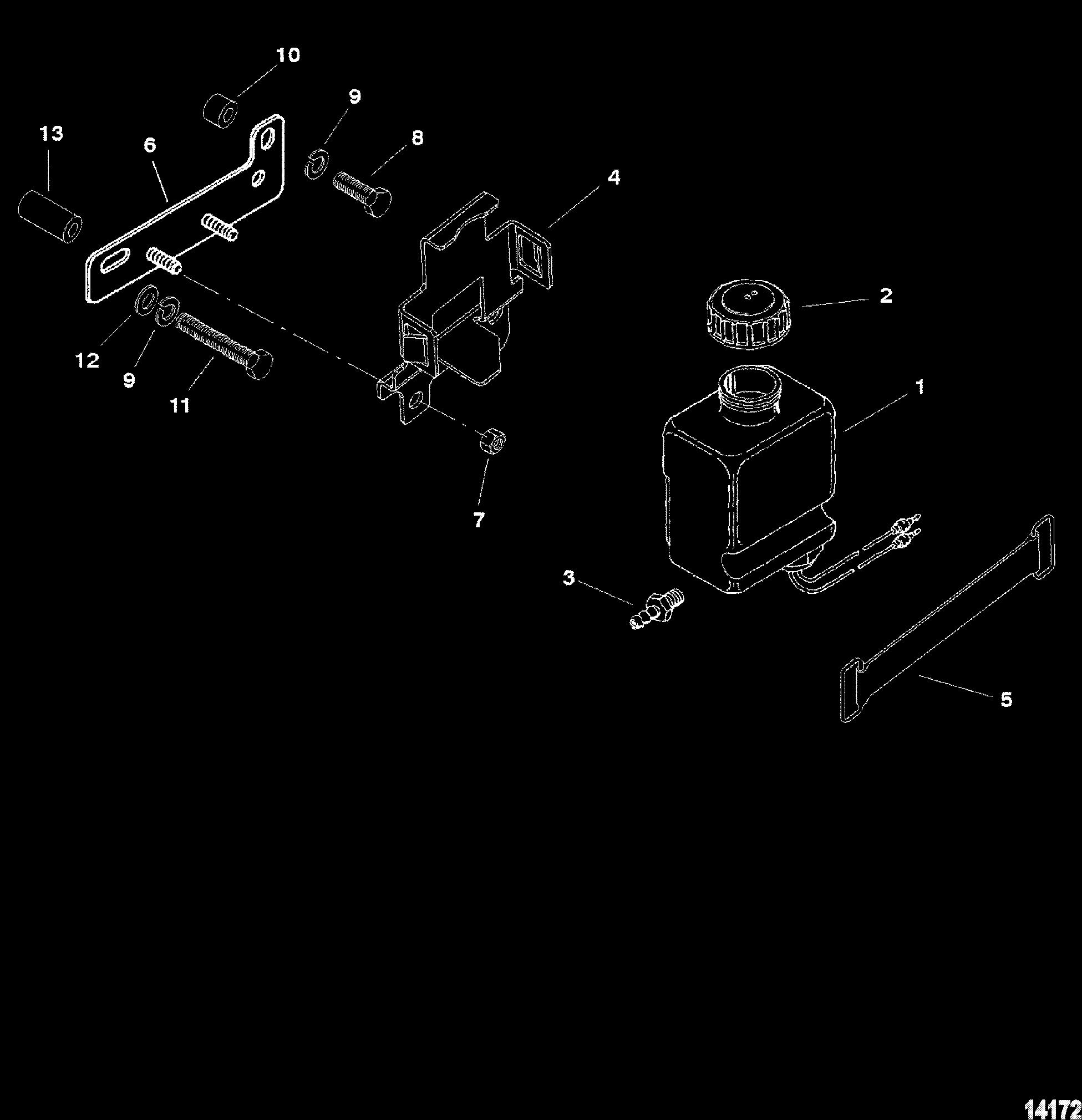 10
9
13
6
8
4
2
12
9
11
1
7
3
5
14172