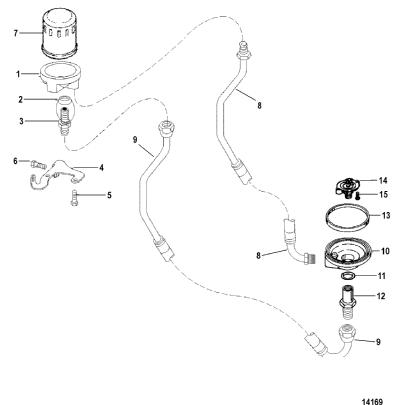 7
1
2
3
8
9
6
4
5
14
15
13
8
10
11
12
9
14169