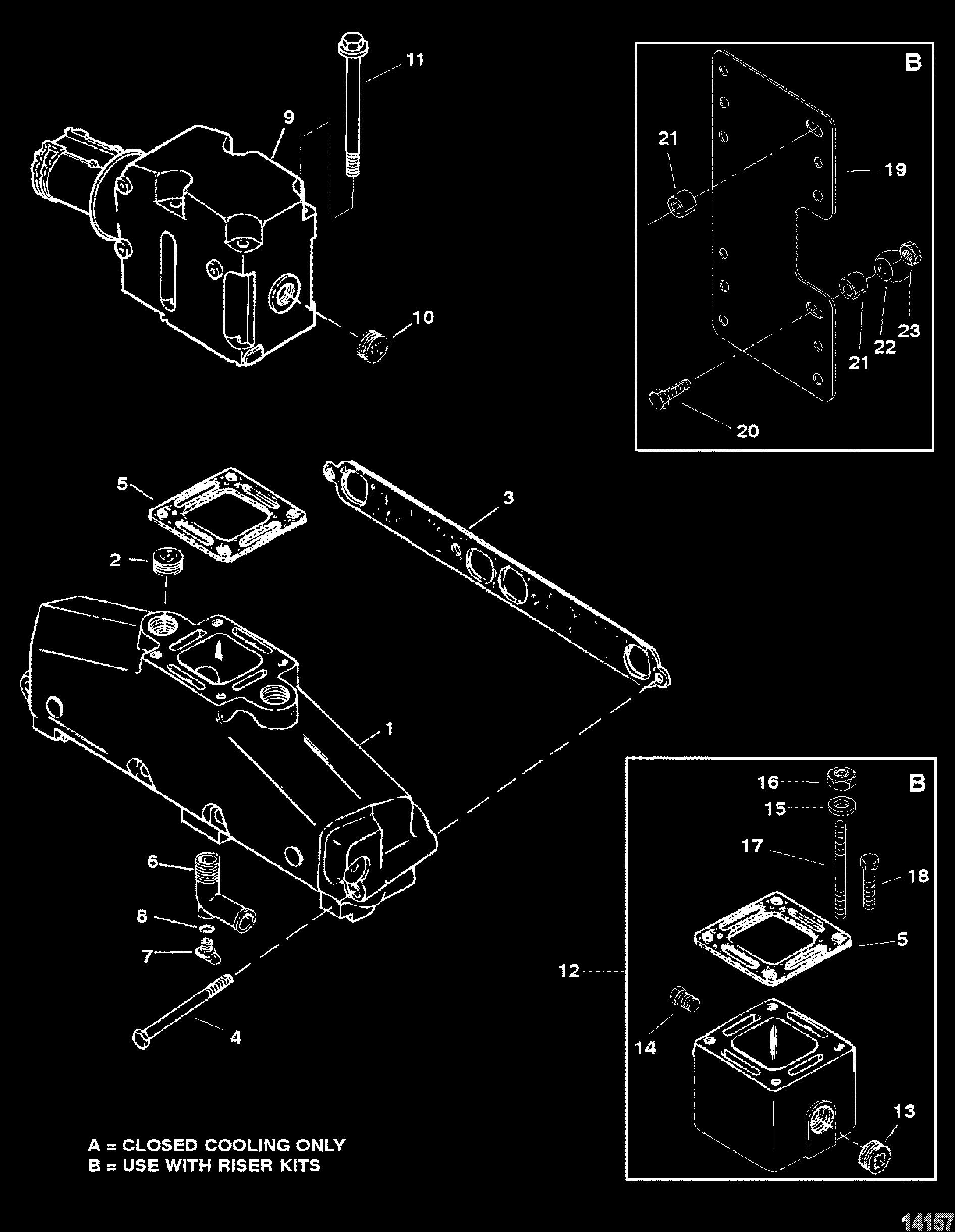 11
9
10
B
21
19
21
22
23
20
5
3
2
1
6
8
7
4
B
16
15
17
18
5
12
14
13
A = CLOSED COOLING ONLY
B = USE WITH RISER KITS
14157