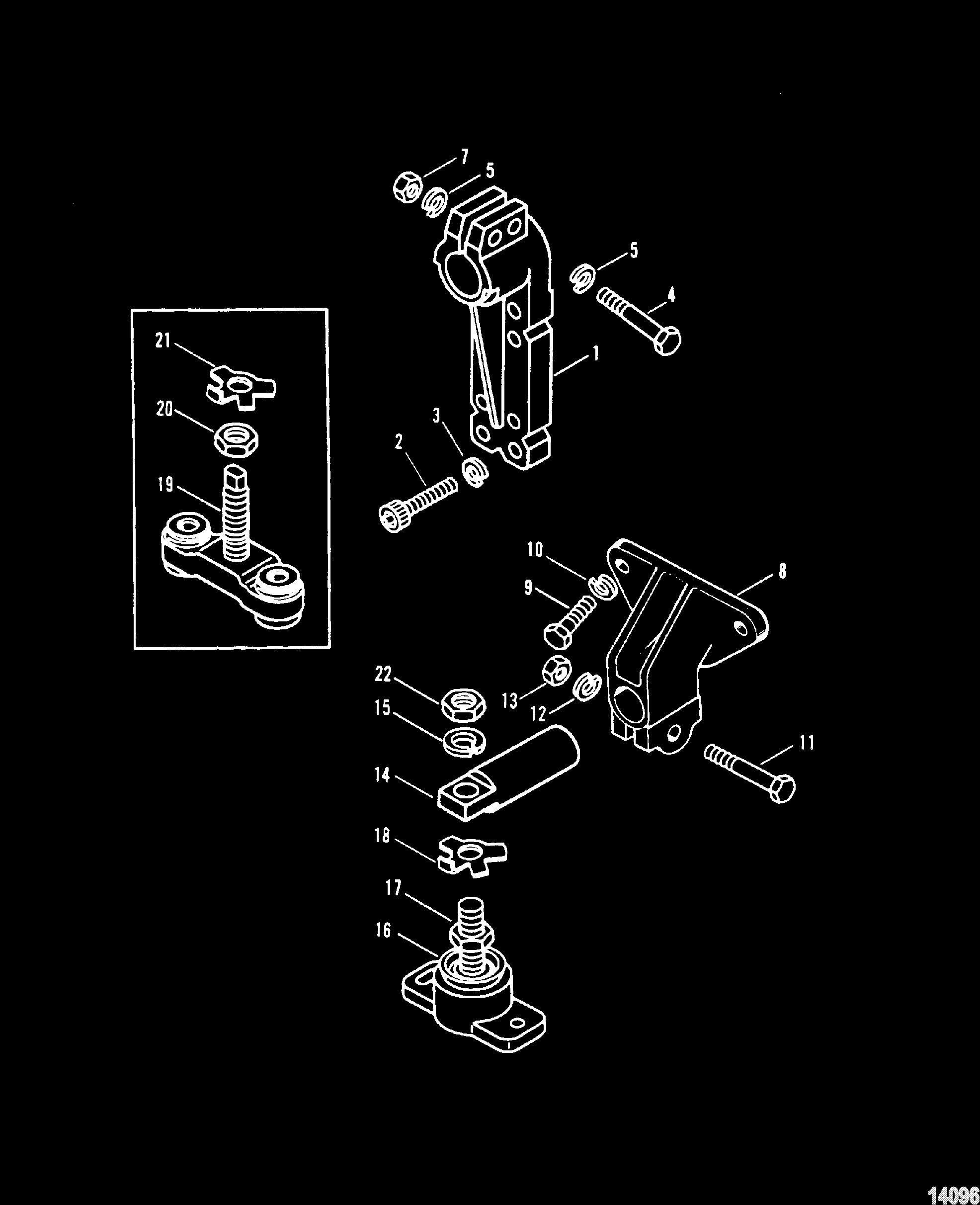 7
5
5
4
1
21
20
3
2
19
10
8
9
22
13
12
15
11
14
18
17
16
14096