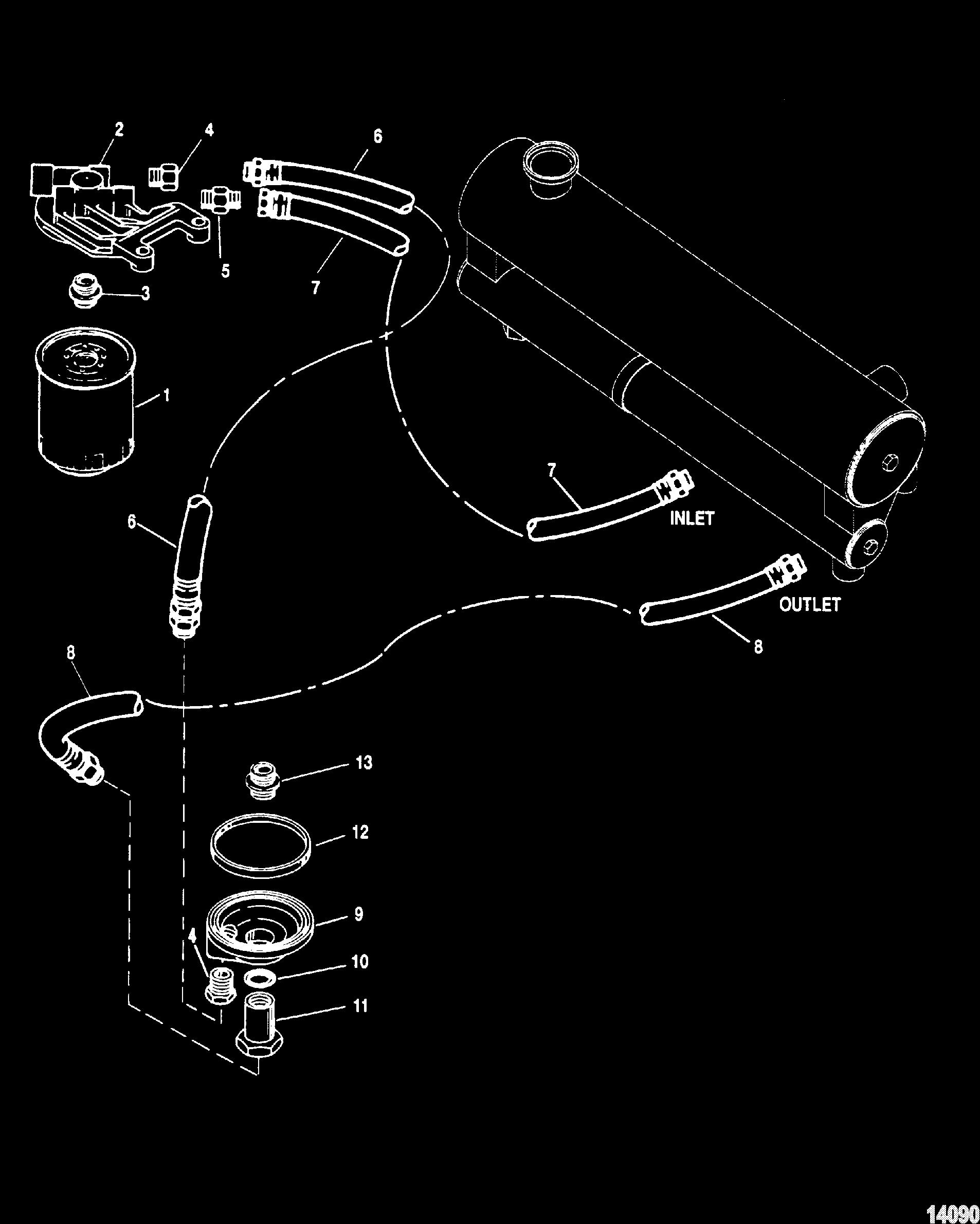 2
4
6
5
7
3
1
7
INLET
6
OUTLET
8
8
13
12
9
4
10
11
14090