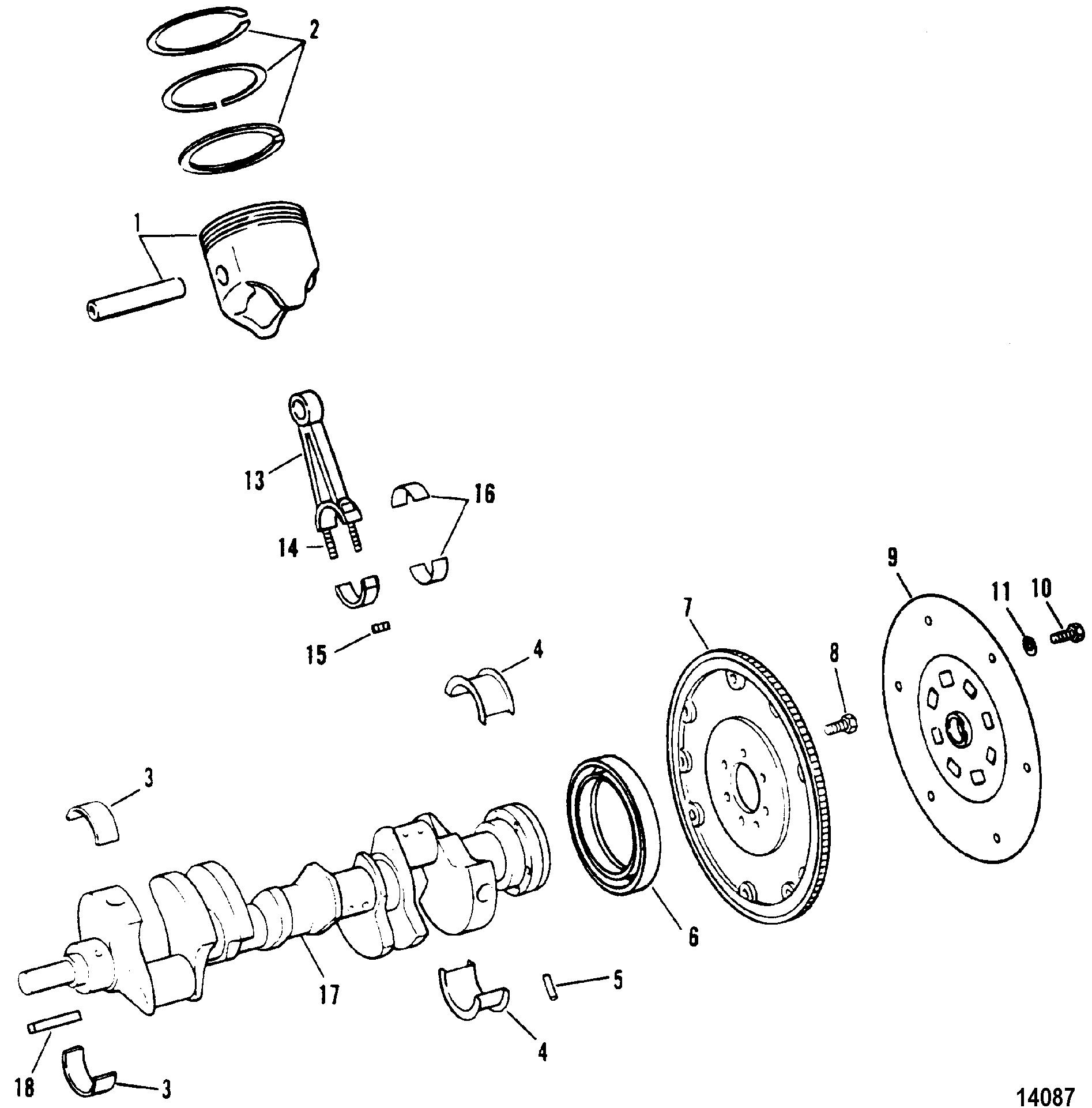 2

1

13

16

14

9

11

10

7

15

4

8

3

6

17

5

4

18

3

14087