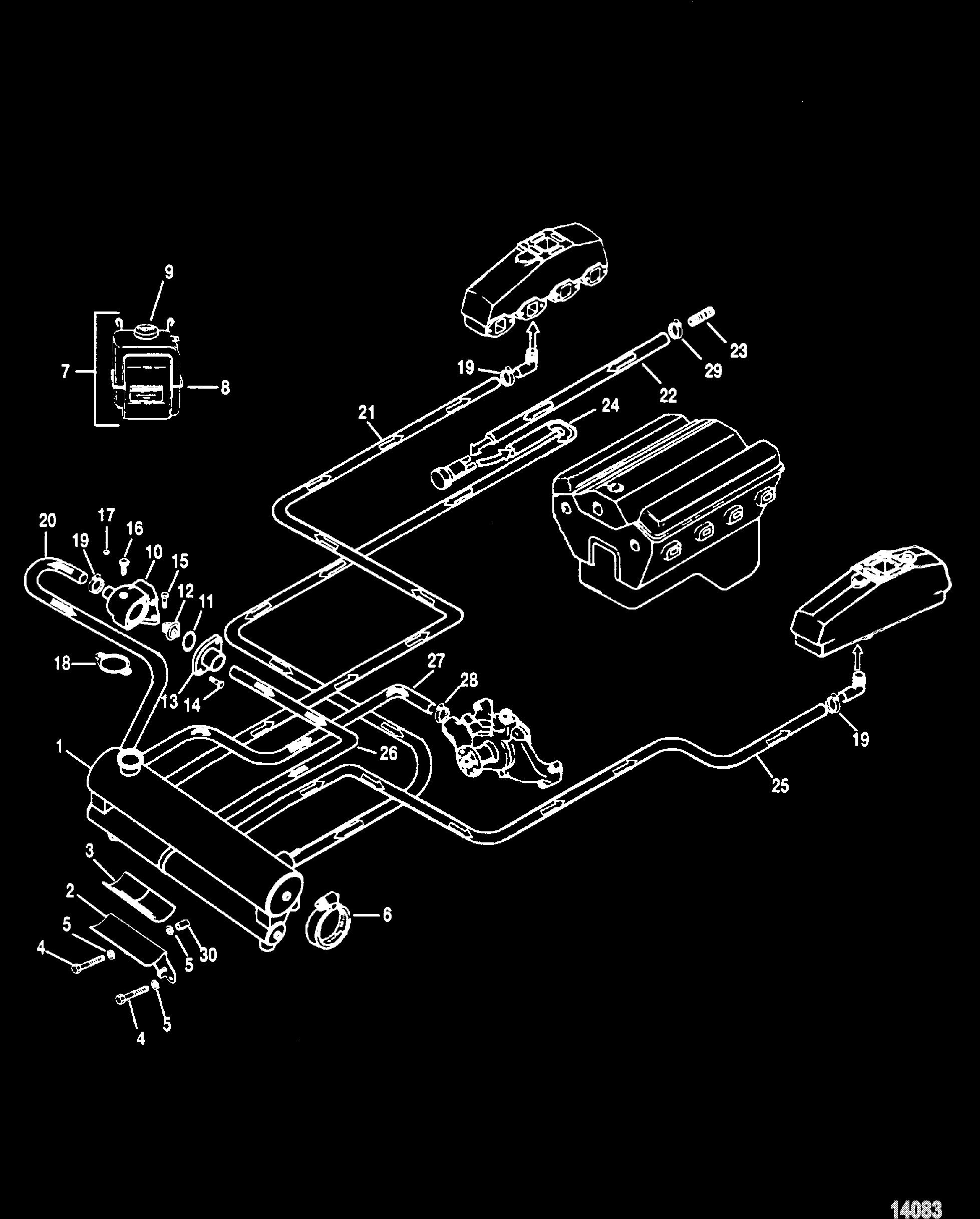 9
7
8
19
23
29
22
21
24
20
17
16
19
10
15
12
11
18
13
14
27
28
19
1
26
25
3
2
5
4
5
30
6
4
5
14083