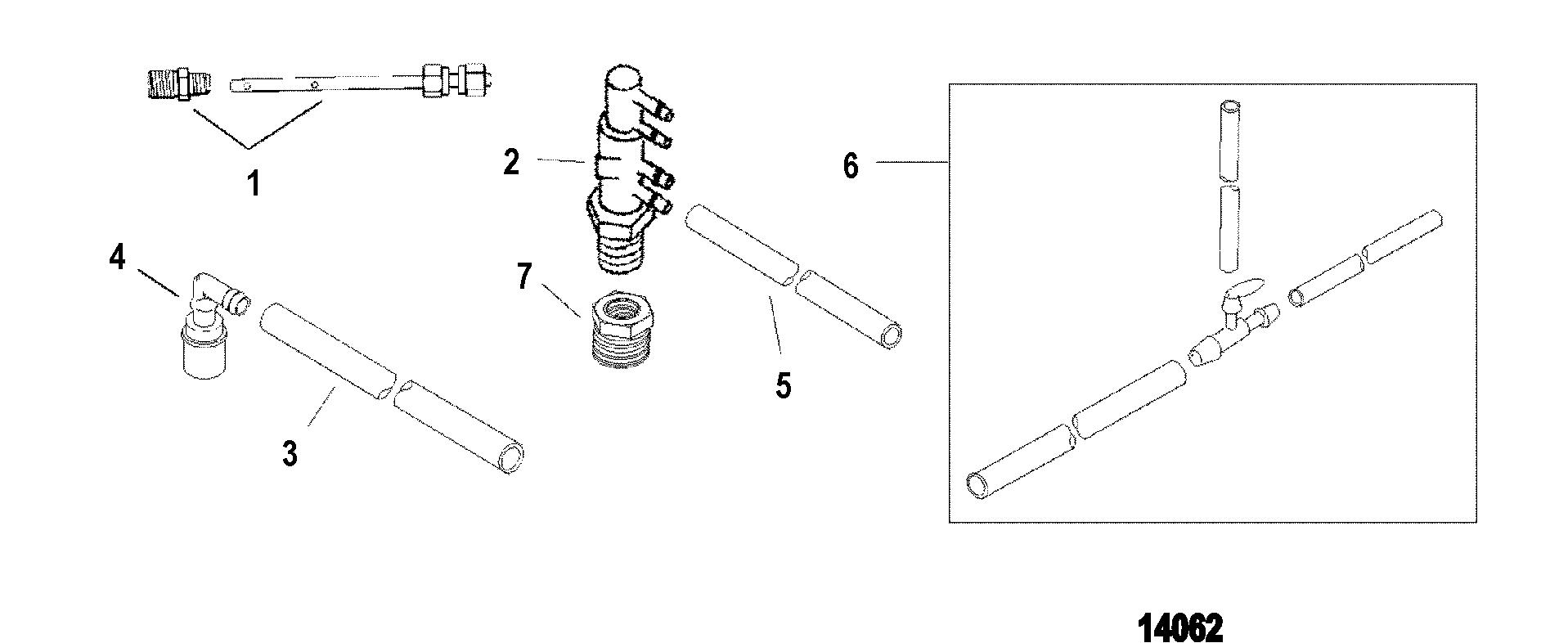 1
2
6
4
7
5
3
14062