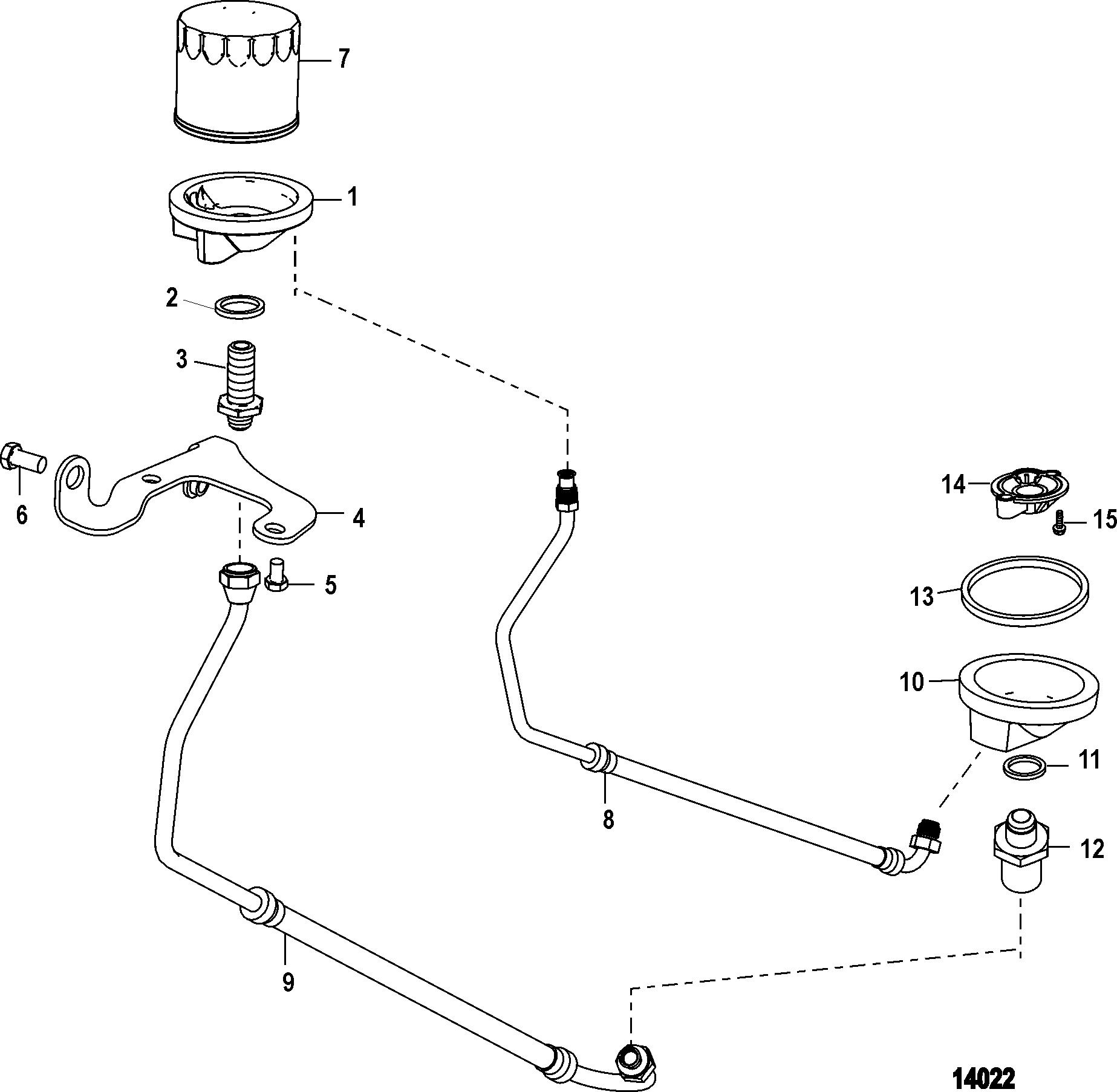 7

1

2

3

6

4

5

14

15

13

10

11

8

12

9

14022