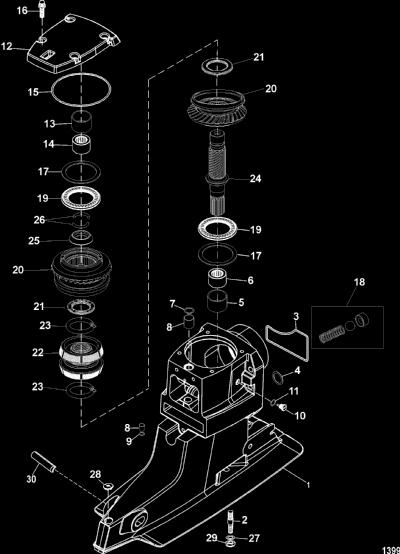 16
12
15
13
14
17
19
26
25
20
21
23
22
23
21
20
24
19
17
6
5
18
7
8
3
4
11
10
8
9
30
28
1
2
29
27
1399