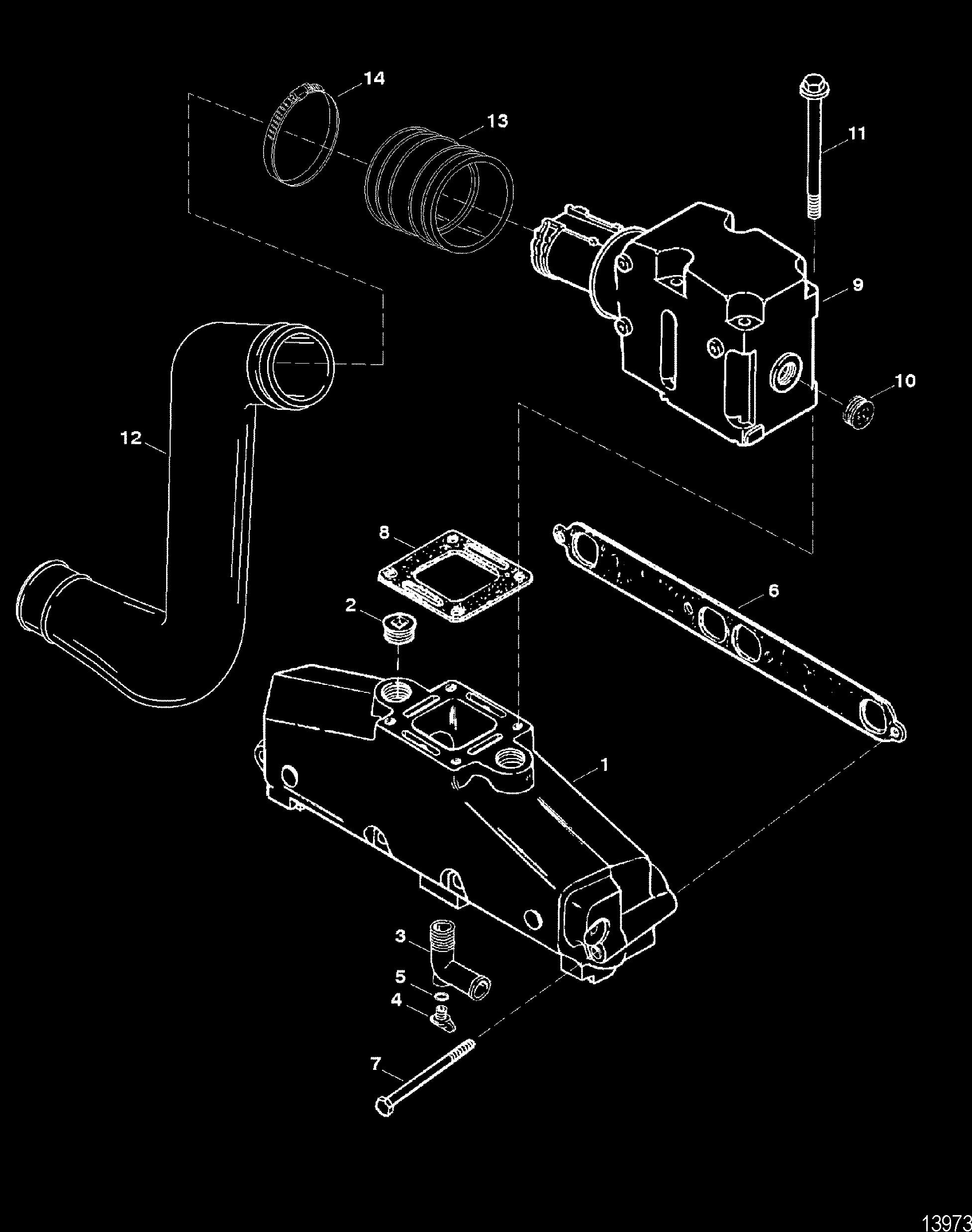 14
13
11
9
10
12
8
6
2
1
3
5
4
7
13973