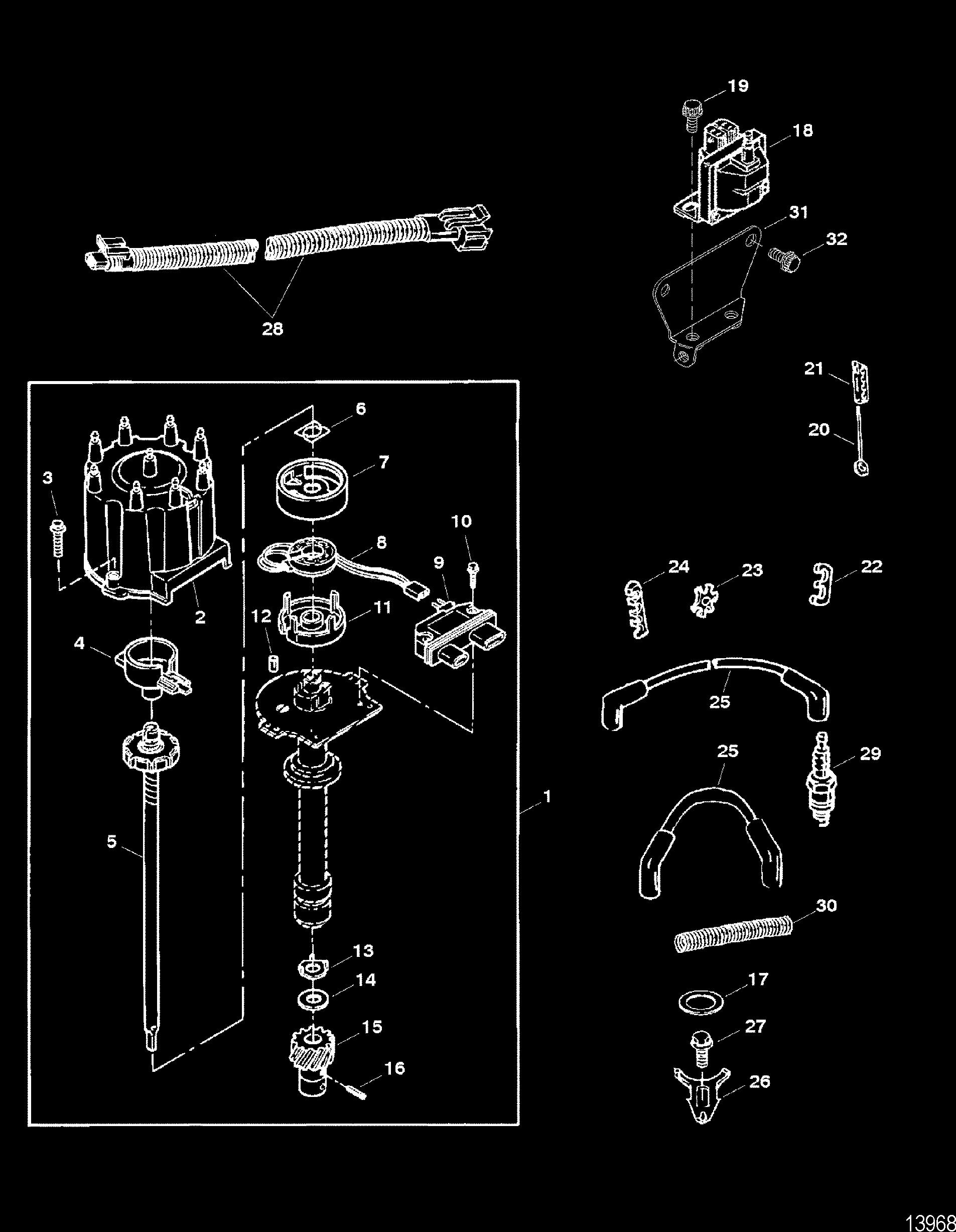 19
18
31
32
28
21
20
6
7
3
10
8
9
24
23
22
2
12
11
4
25
25
29
1
5
30
13
14
17
15
27
16
26
13968