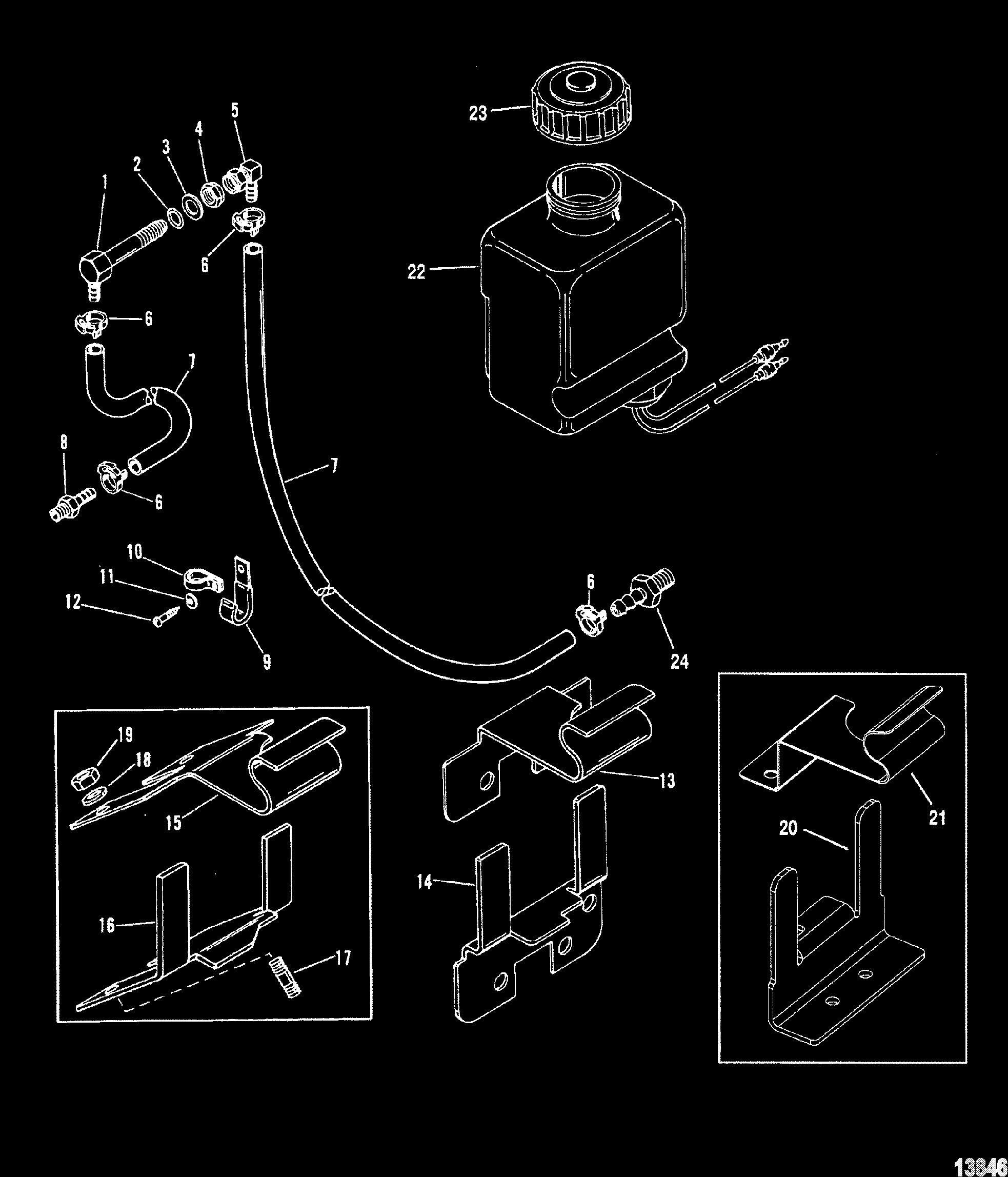 23
5
4
3
2
1
6
22
6
7
8
6
7
10
11
12
9
6
24
19
18
15
16
17
13
14
21
20
13846