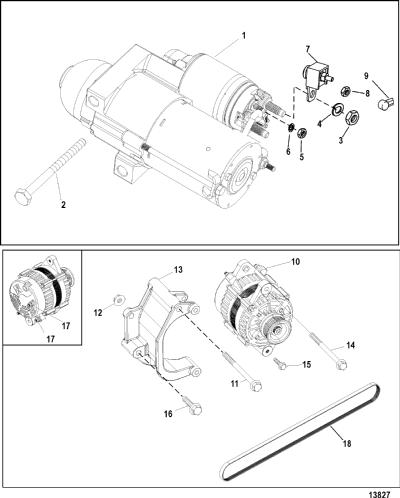 1
7
9
8
4
3
6
5
2

13
10
12
17
17
14
15
11
16
18

13827