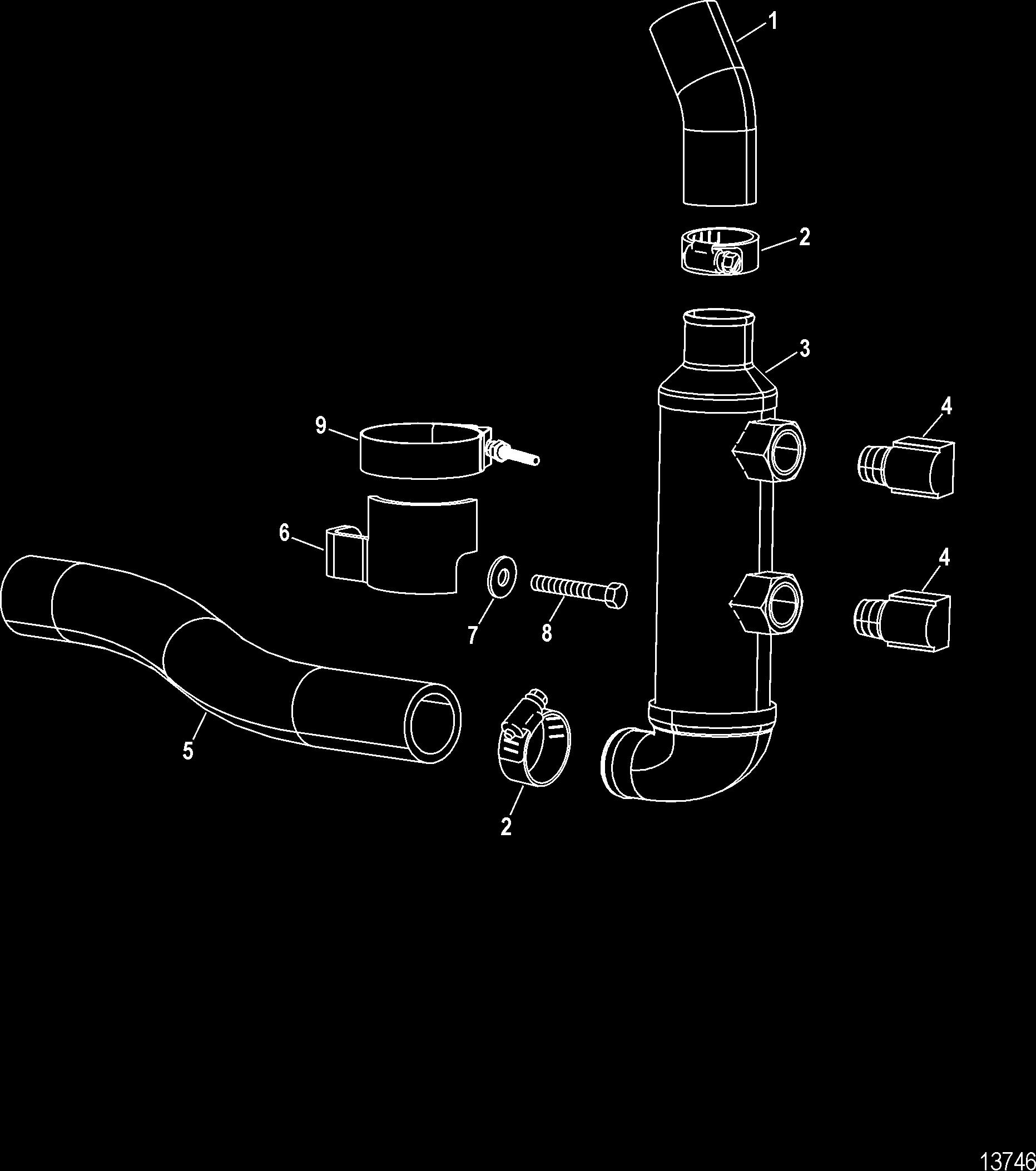 1
2
3
4
9
6
4
7
8
5
2
13746