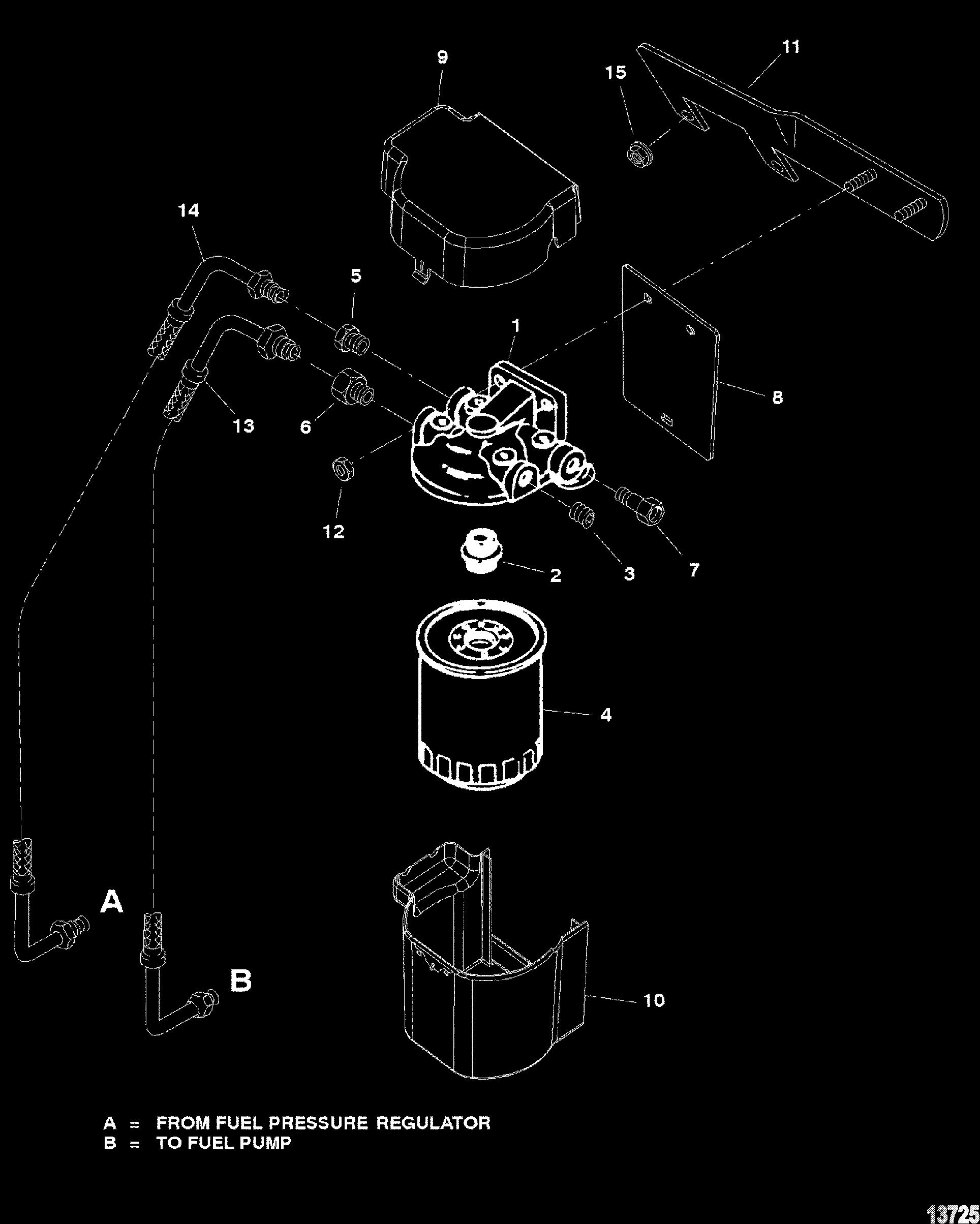 9
11
15
14
5
1
8
13
6
12
2
3
7
4
A
B
10

A = FROM FUEL PRESSURE REGULATOR
B = TO FUEL PUMP

13725