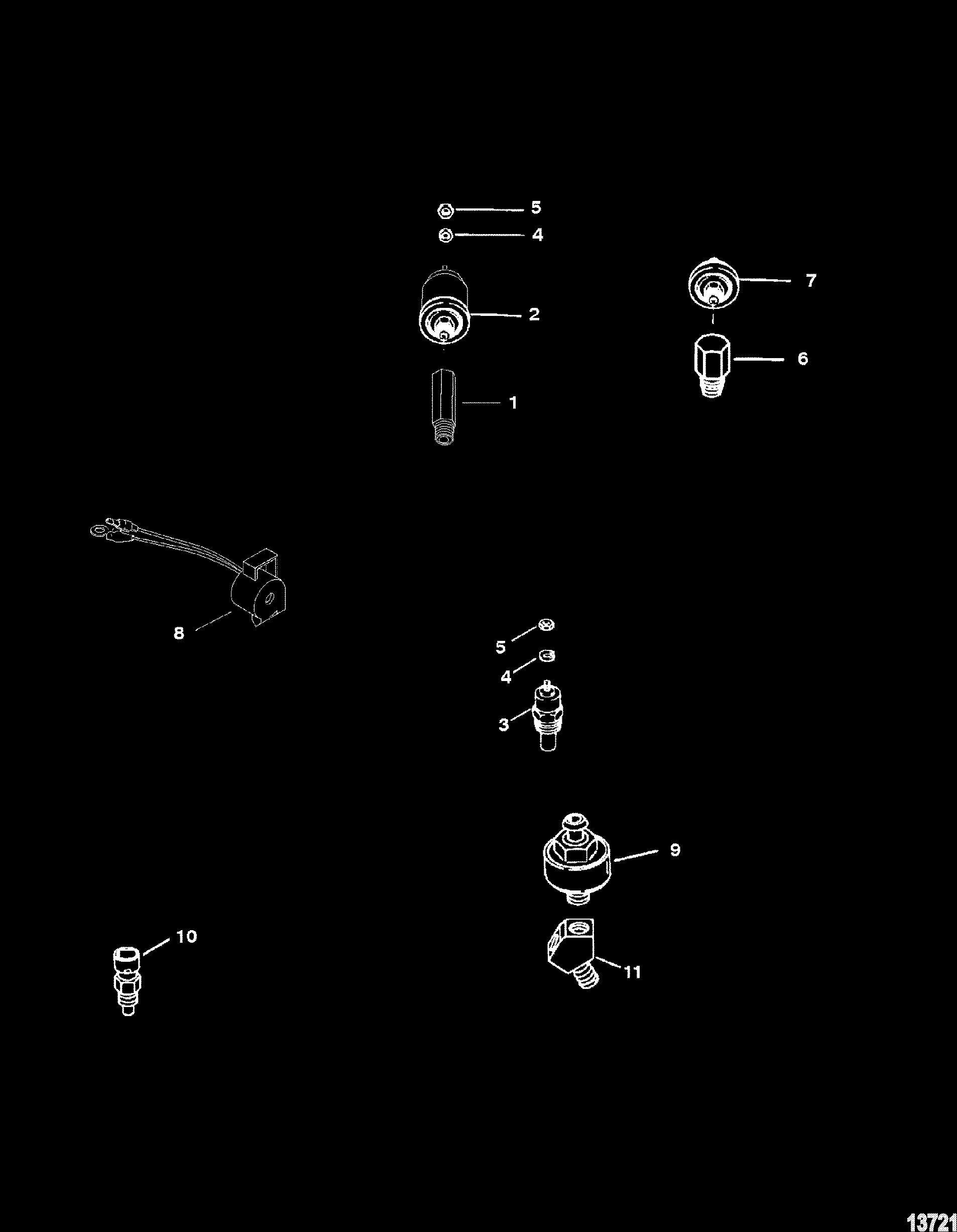 5
4
7
2
6
1
8
5
4
3
9
10
11
13721