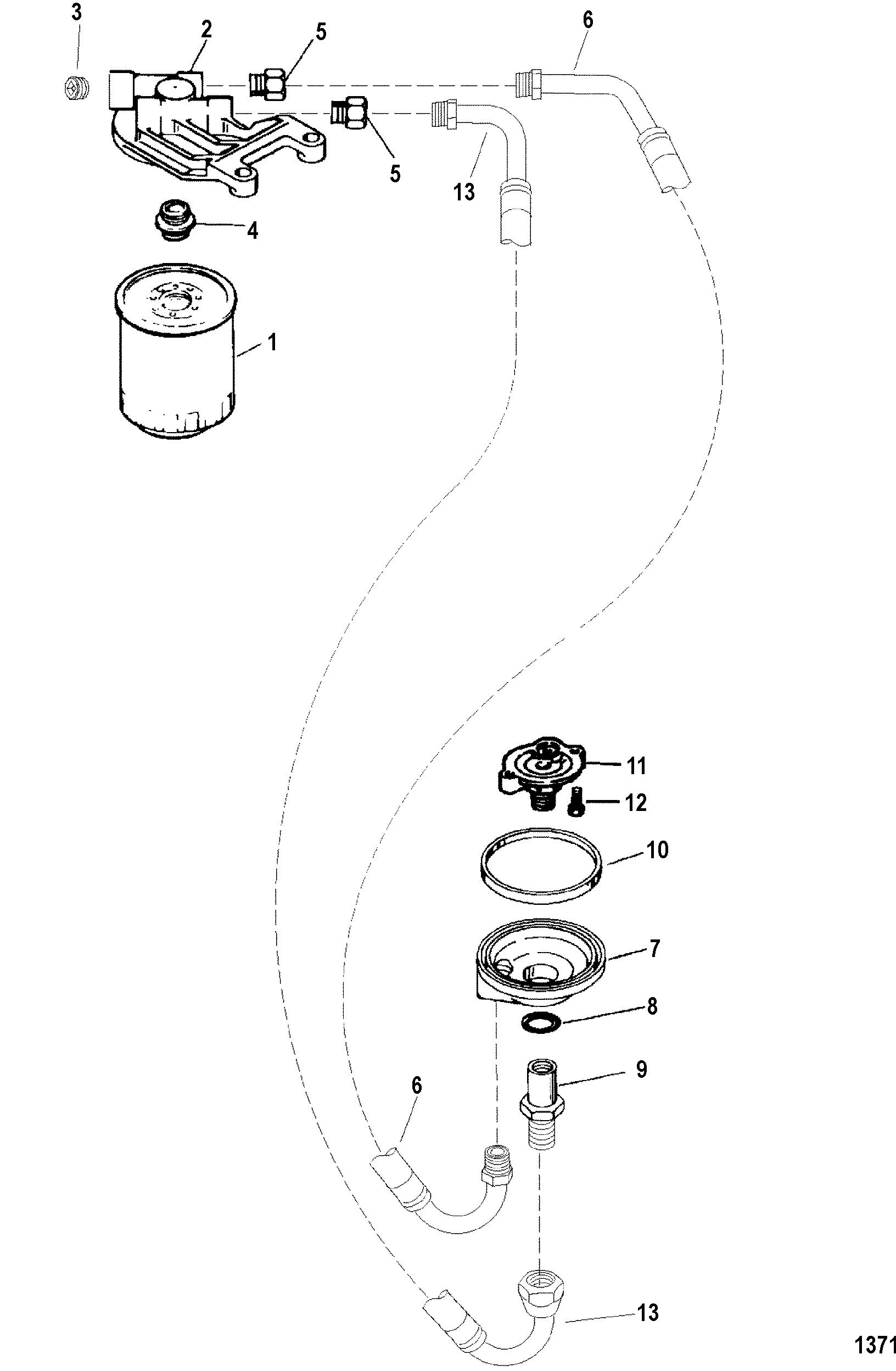 3
2
5
6
5
13
4
1
11
12
10
7
8
9
6
13
1371