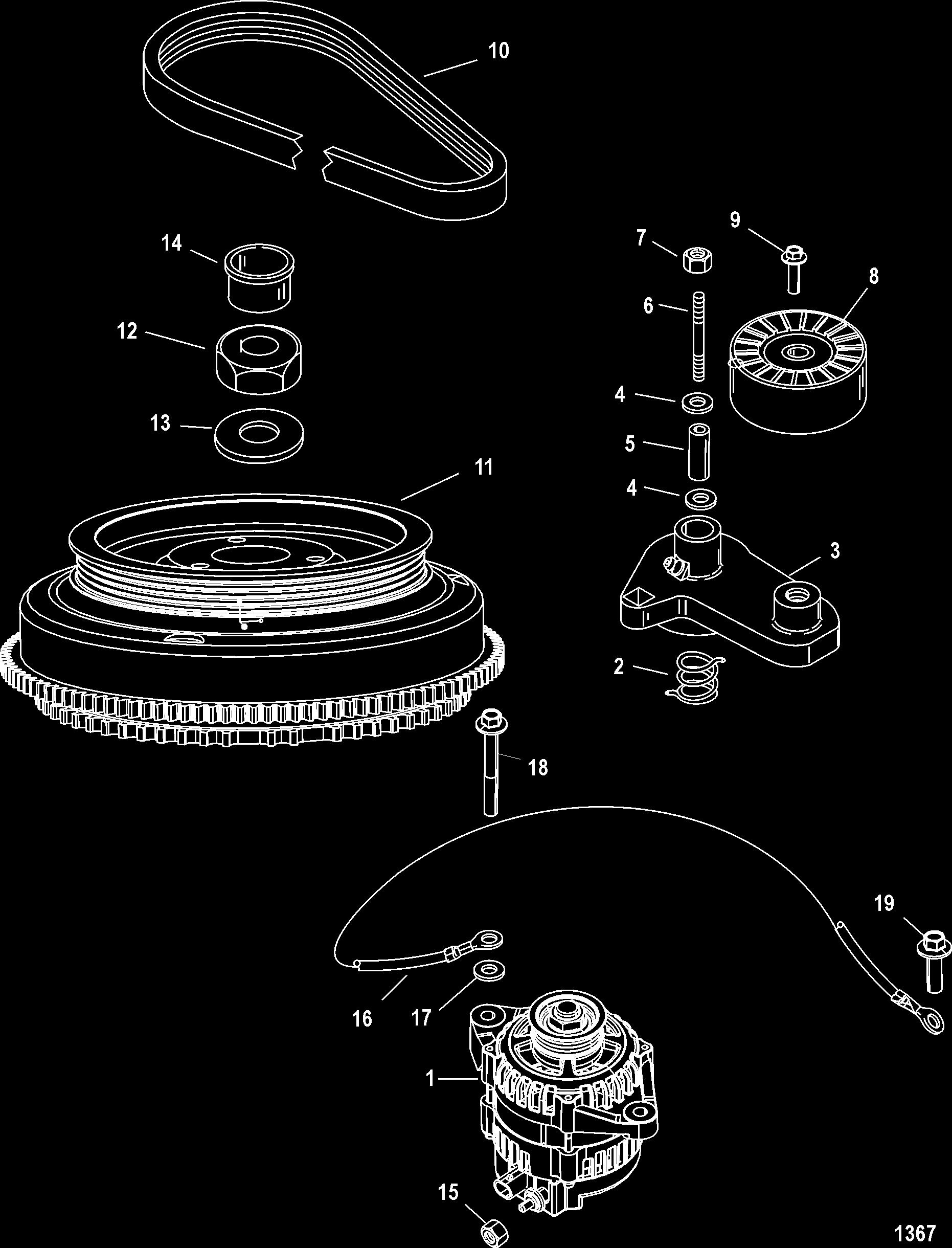 10
14
9
7
8
6
12
4
13
5
11
4
3
2
18
19
16
17
1
15
1367