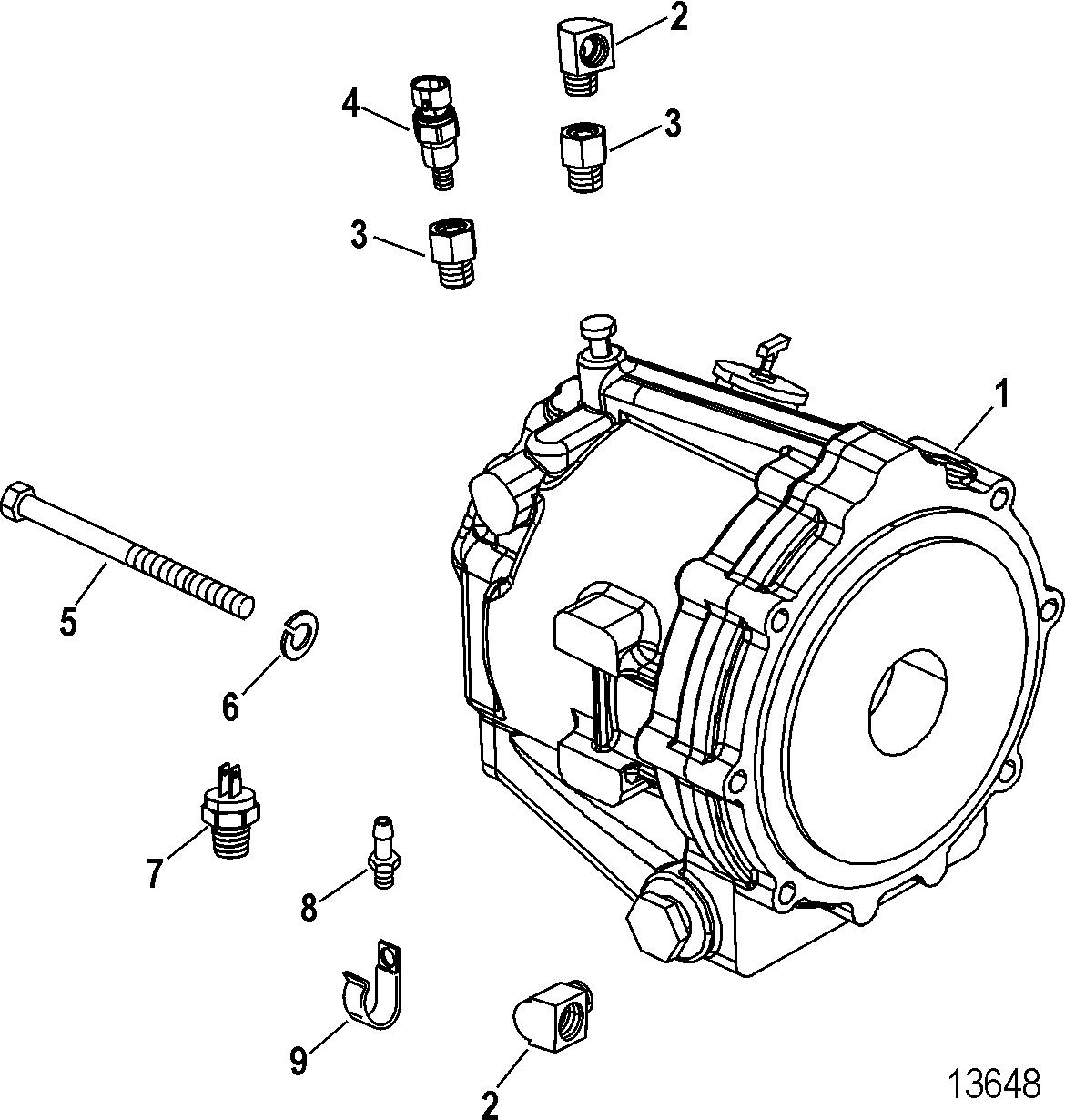 2
4
3
3
1
5
6
7
8
9
2
13648