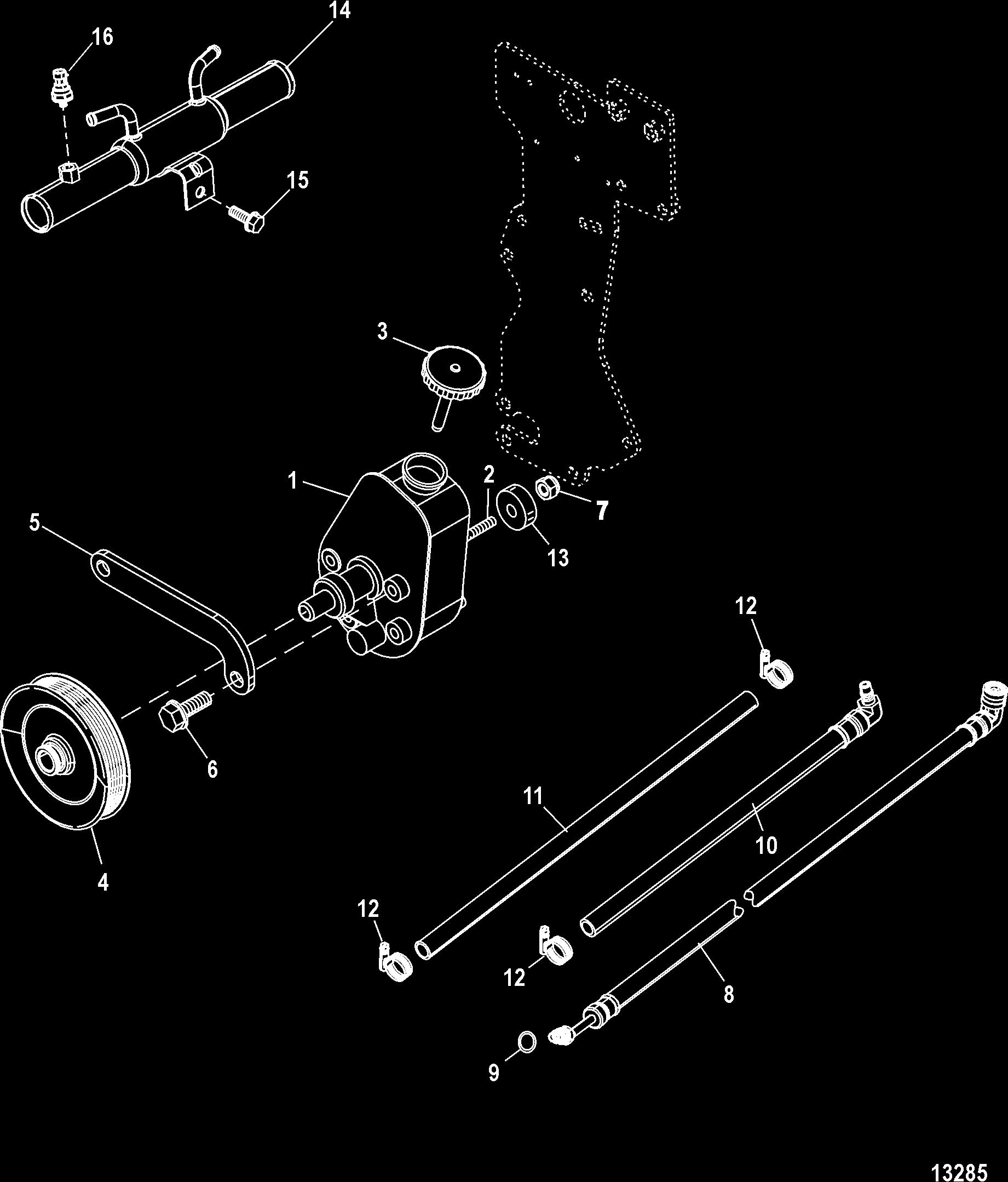 14
16
15
3
1
2
7
13
5
12
6
4
11
10
12
12
8
9
13285