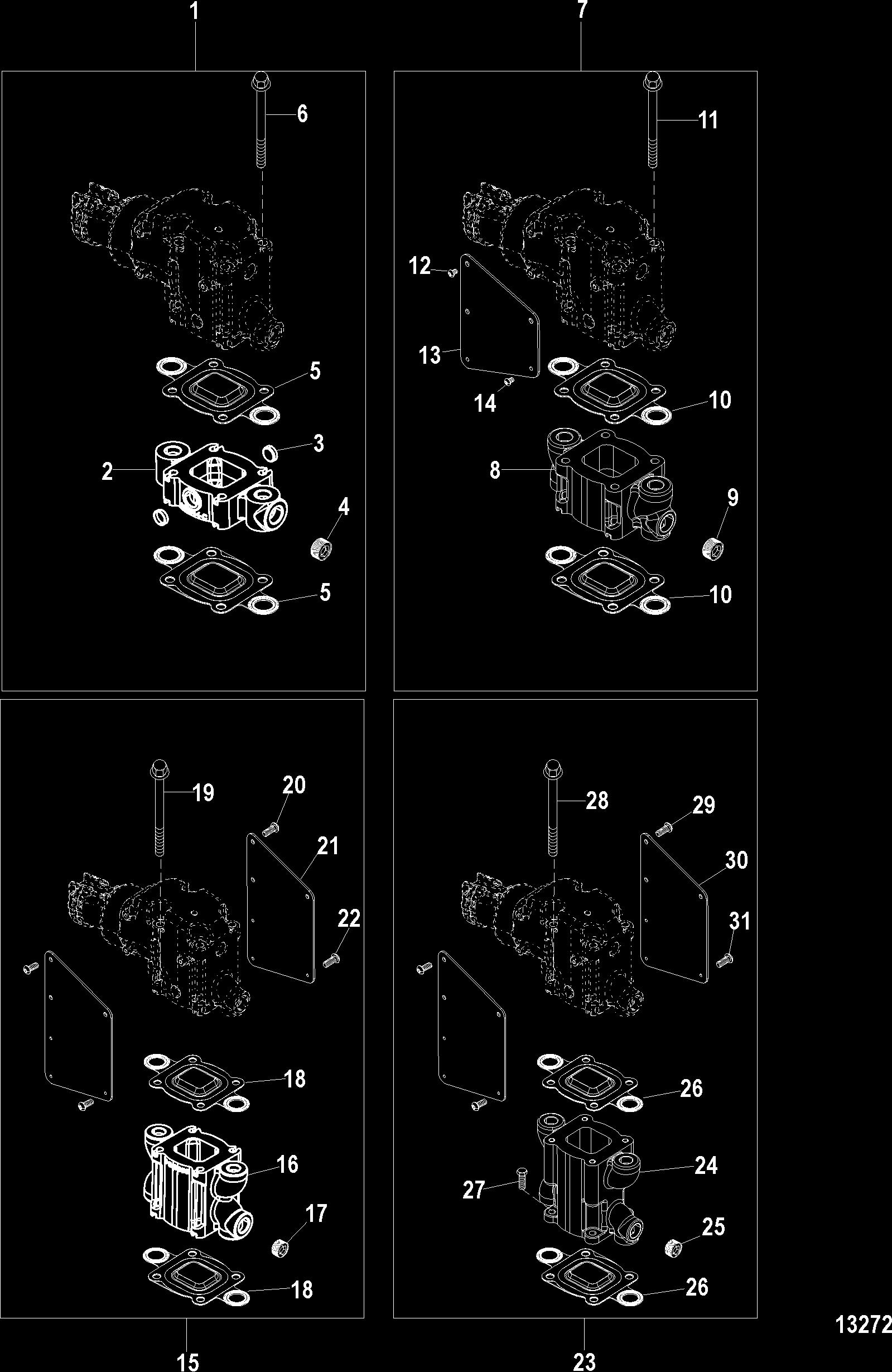 1
6
5
3
2
4
5
7
11
12
13
14
10
8
9
10
19
20
21
22
18
16
17
18
15
28
29
30
31
26
24
27
25
26
23
13272