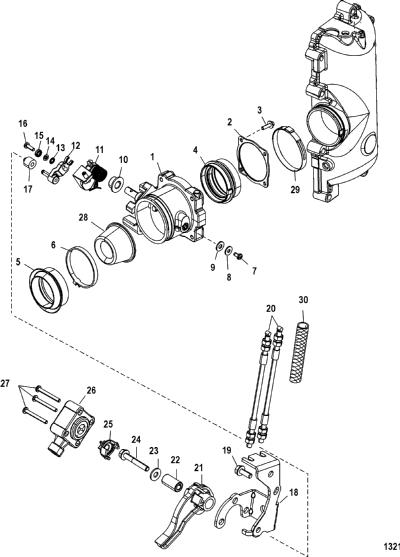 16
15
14
13
12
11
10
17
1
4
2
3
29
28
6
5
9
8
7
20
30
27
26
25
24
23
22
21
19
18
1321