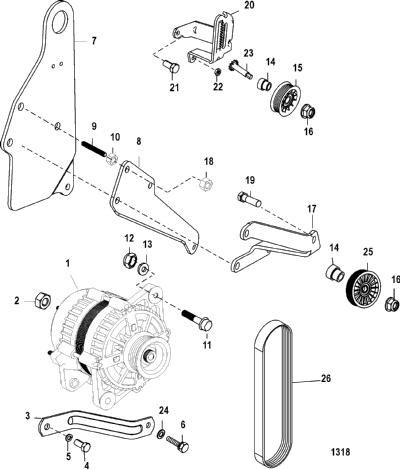 20
7
23
14
15
21
22
16
9
10
8
18
19
17
12
13
14
25
1
16
2
11
26
3
24
6
5
4
1318