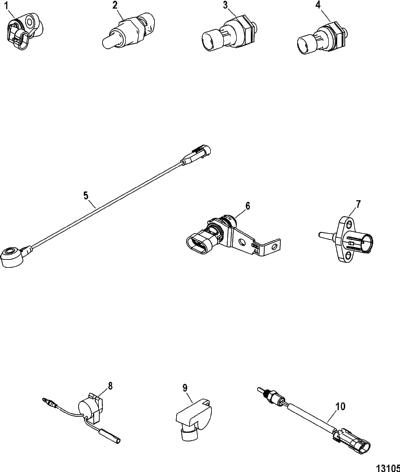 1
2
3
4
5
6
7
8
9
10
13105