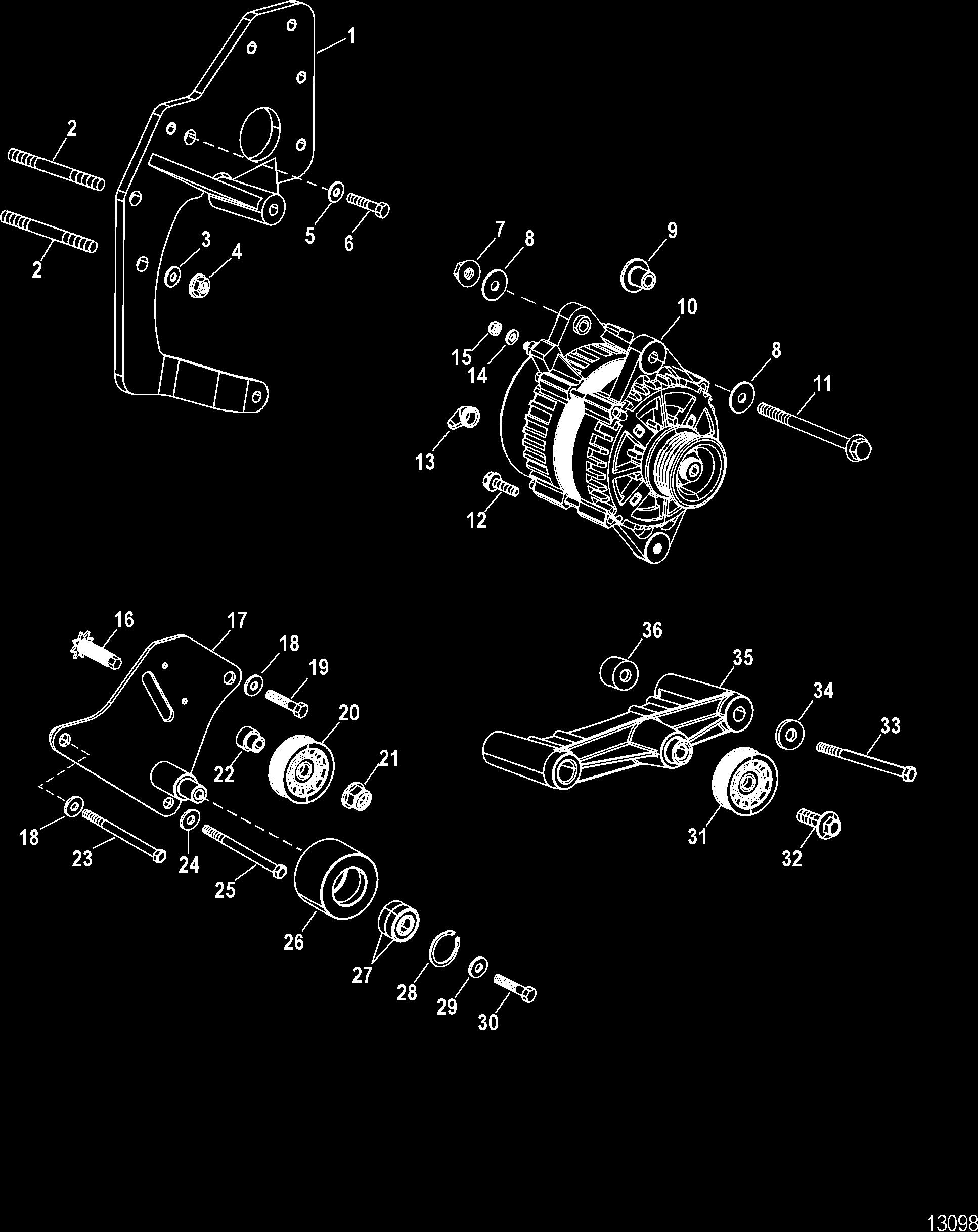 1
2
2
3
4
5
6
7
8
9
10
15
14
8
11
13
12
16
17
18
19
20
22
21
18
23
24
25
26
27
28
29
30
36
35
34
33
31
32
13098