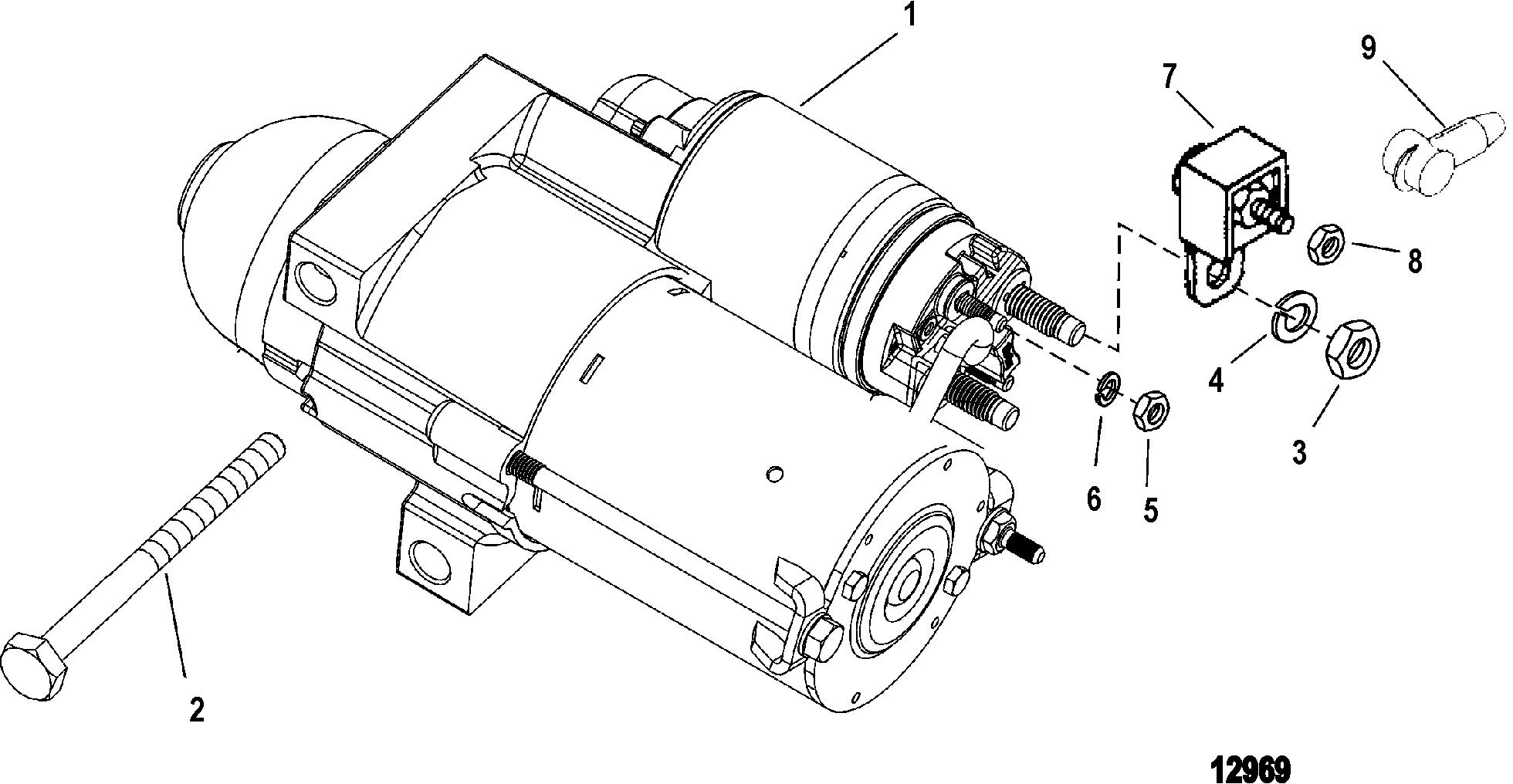 1
9
7
8
4
3
6
5
2
12969