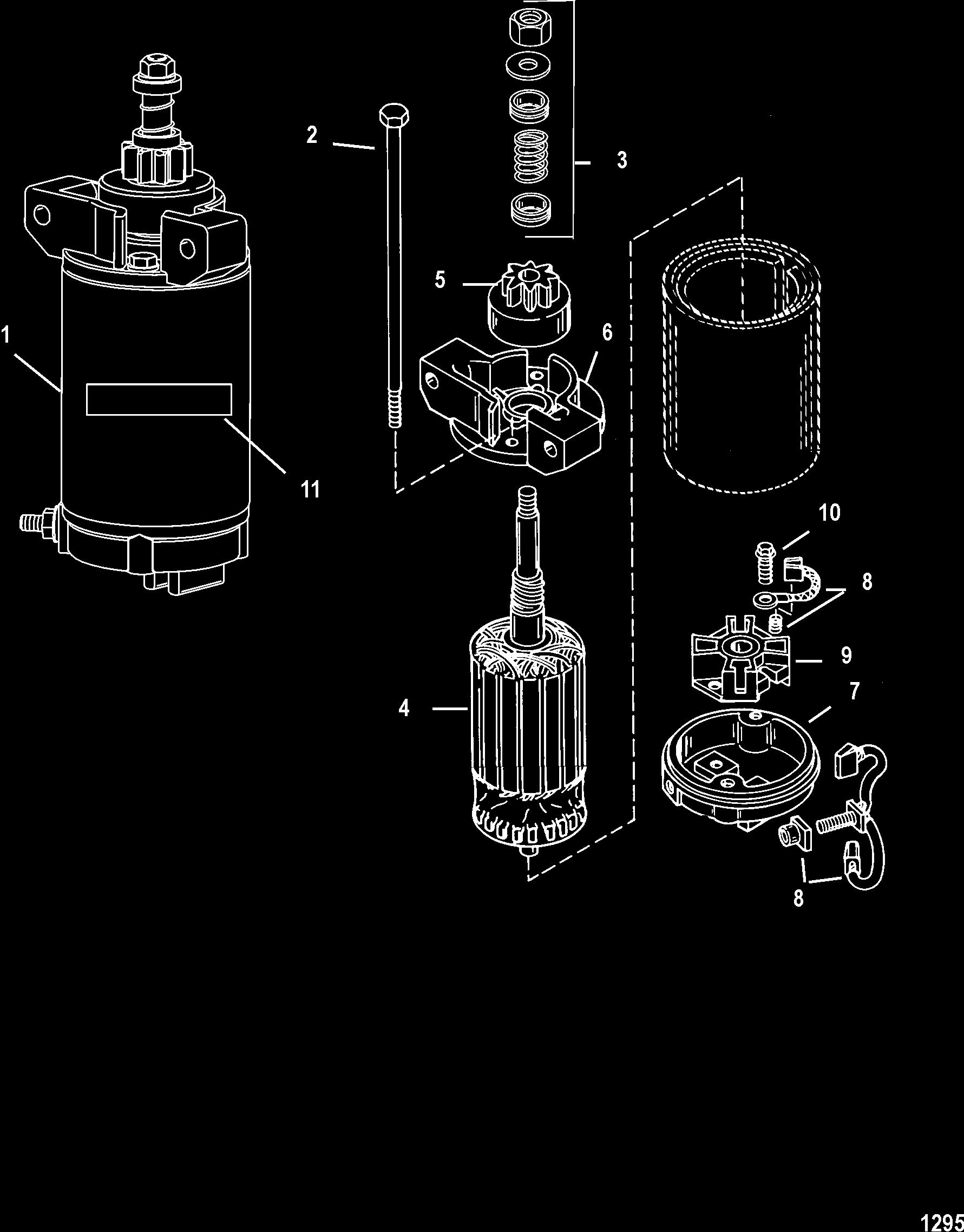 2

3

5

6

1

11

10

8

9

7

4

8

1295