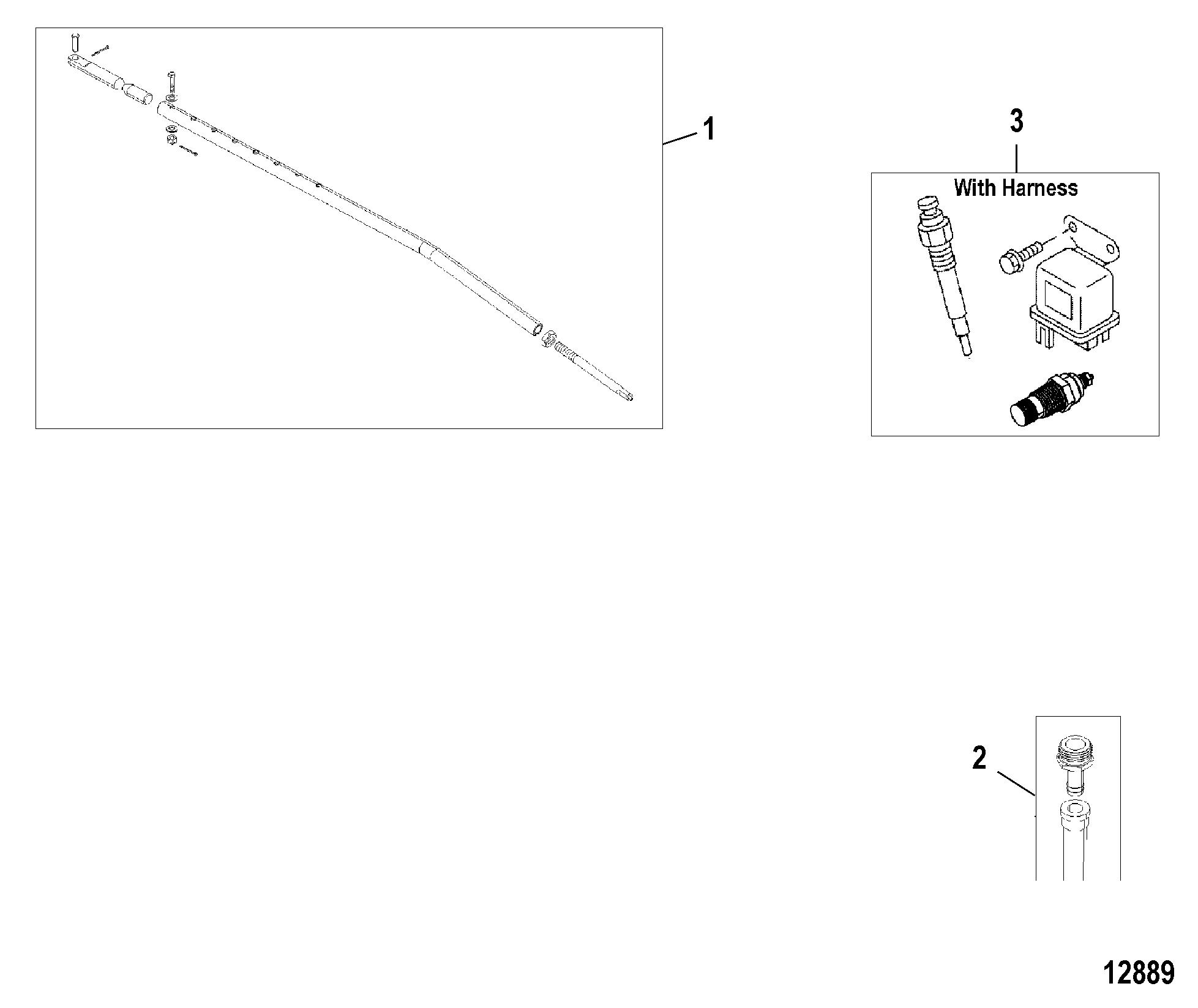 1

3

With Harness

2

12889