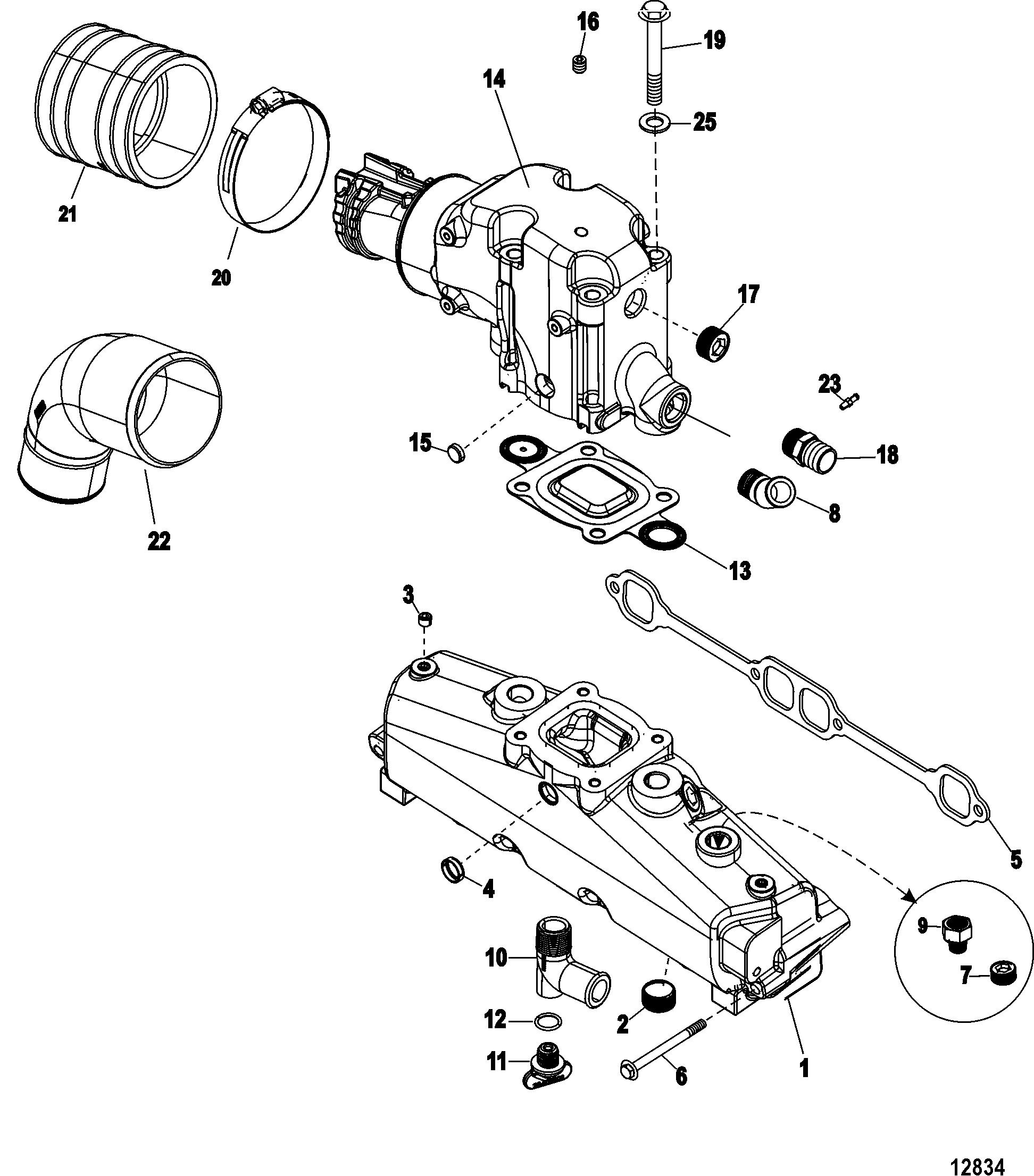 16
19
14
25
21
20
17
23
22
15
18
8
13
3
5
4
9
10
7
12
2
11
6
1
12834