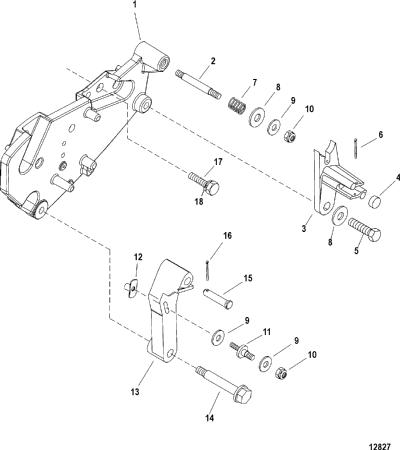 1
2
7
8
9
10
6
4
17
18
3
8
5
16
12
15
9
11
9
10
13
14
12827