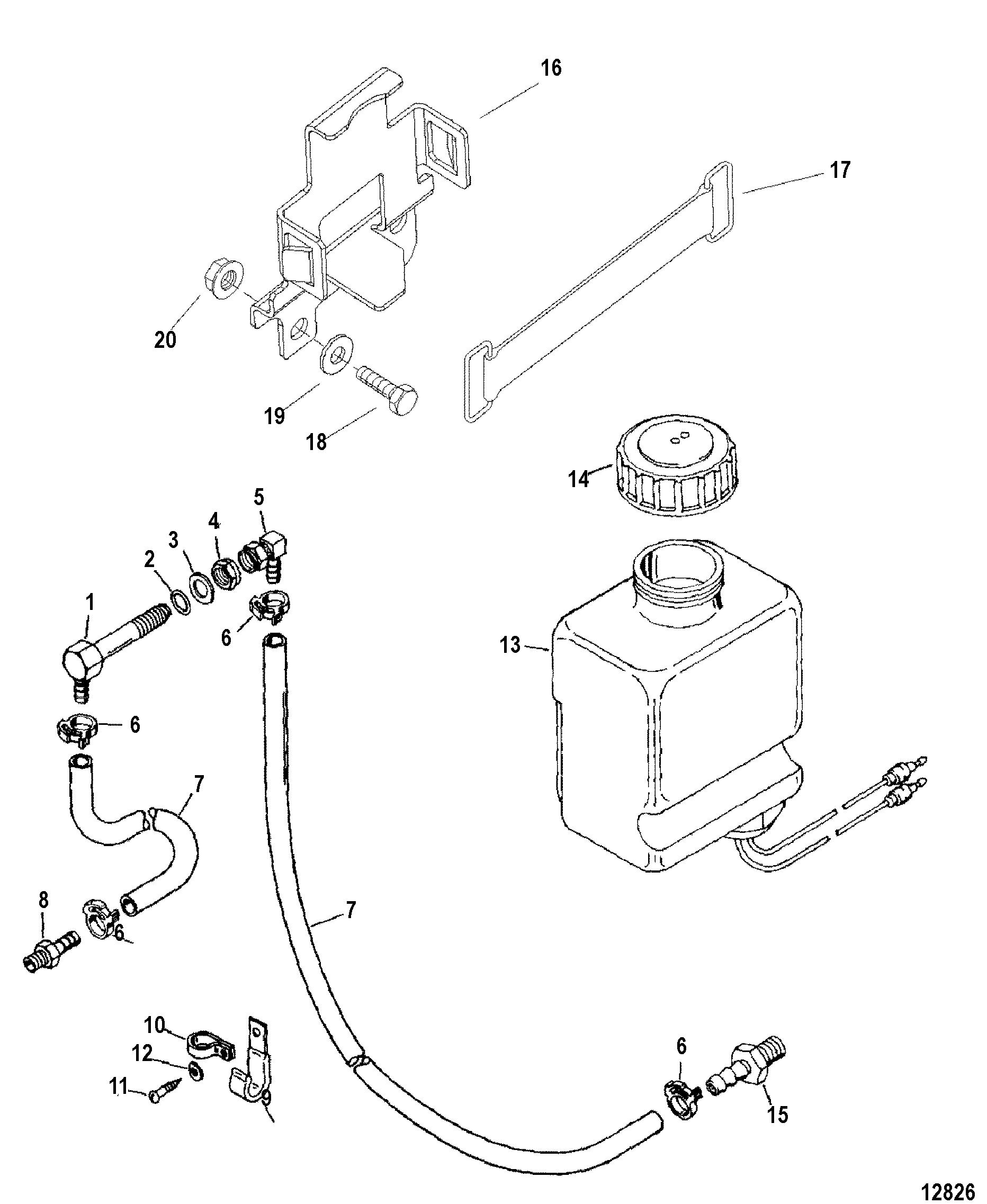 16
17
20
19
18
14
5
4
3
2
1
6
13
6
7
8
6
7
10
12
11
9
6
15
12826