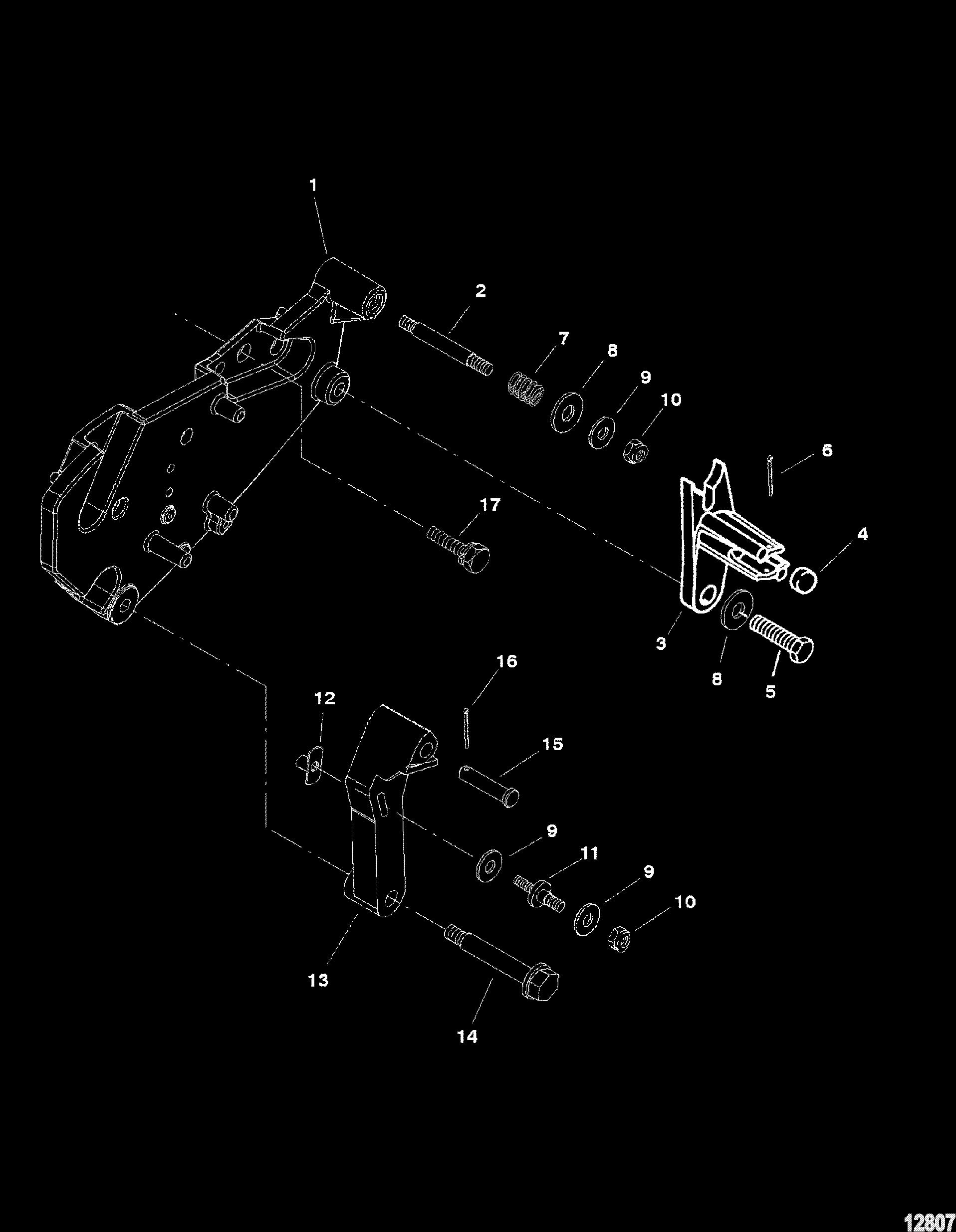 1
2
7
8
9
10
6
17
4
3
8
5
16
12
15
9
11
9
10
13
14
12807