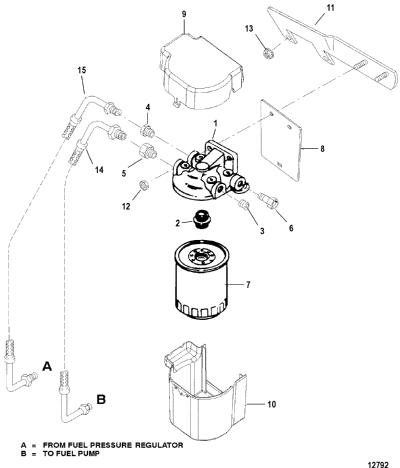 9
11
13
15
4
1
8
14
5
12
2
3
6
7
A
B
10

A = FROM FUEL PRESSURE REGULATOR
B = TO FUEL PUMP

12792