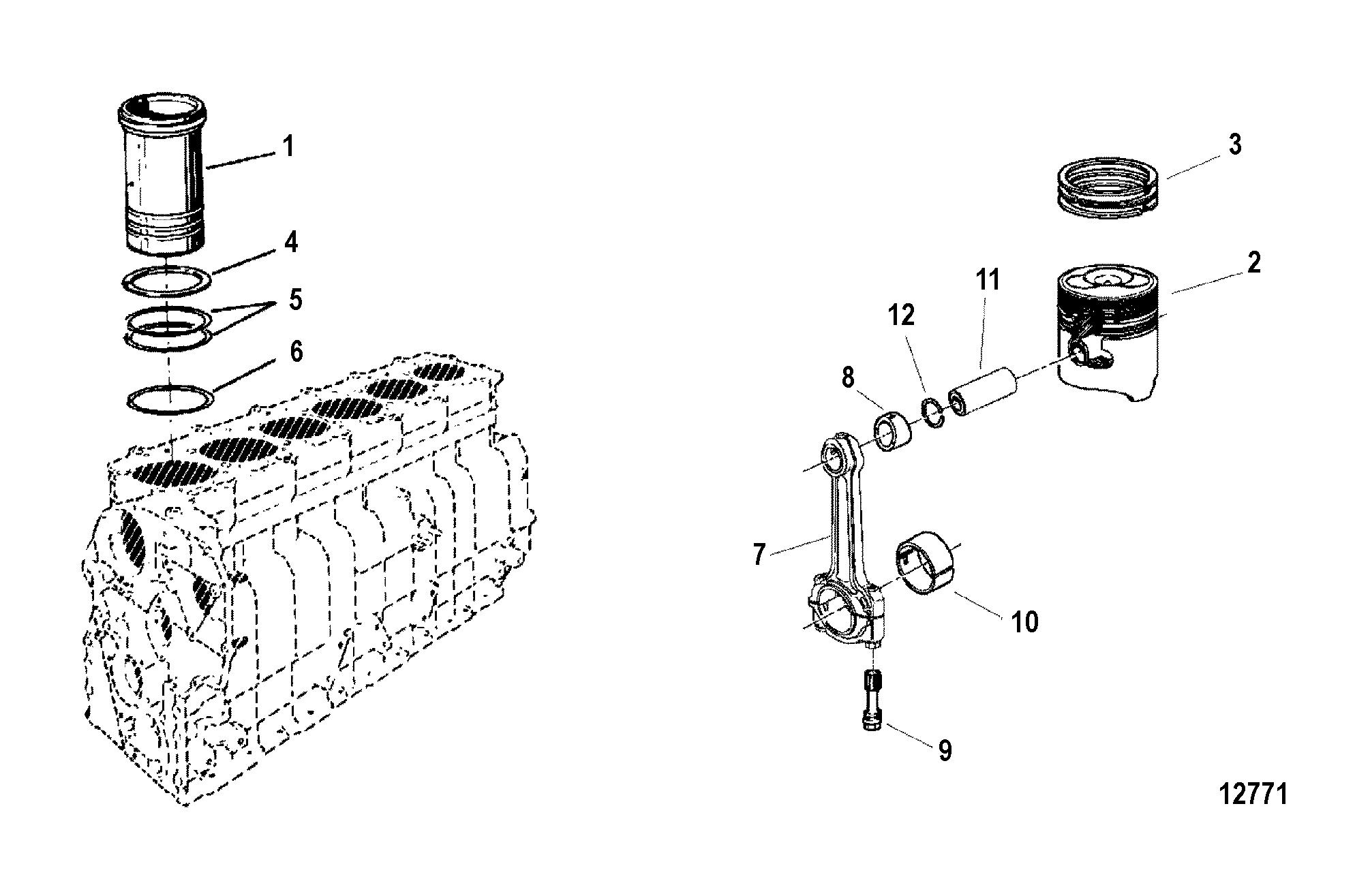 1
4
5
6
3
2
11
12
8
7
10
9
12771