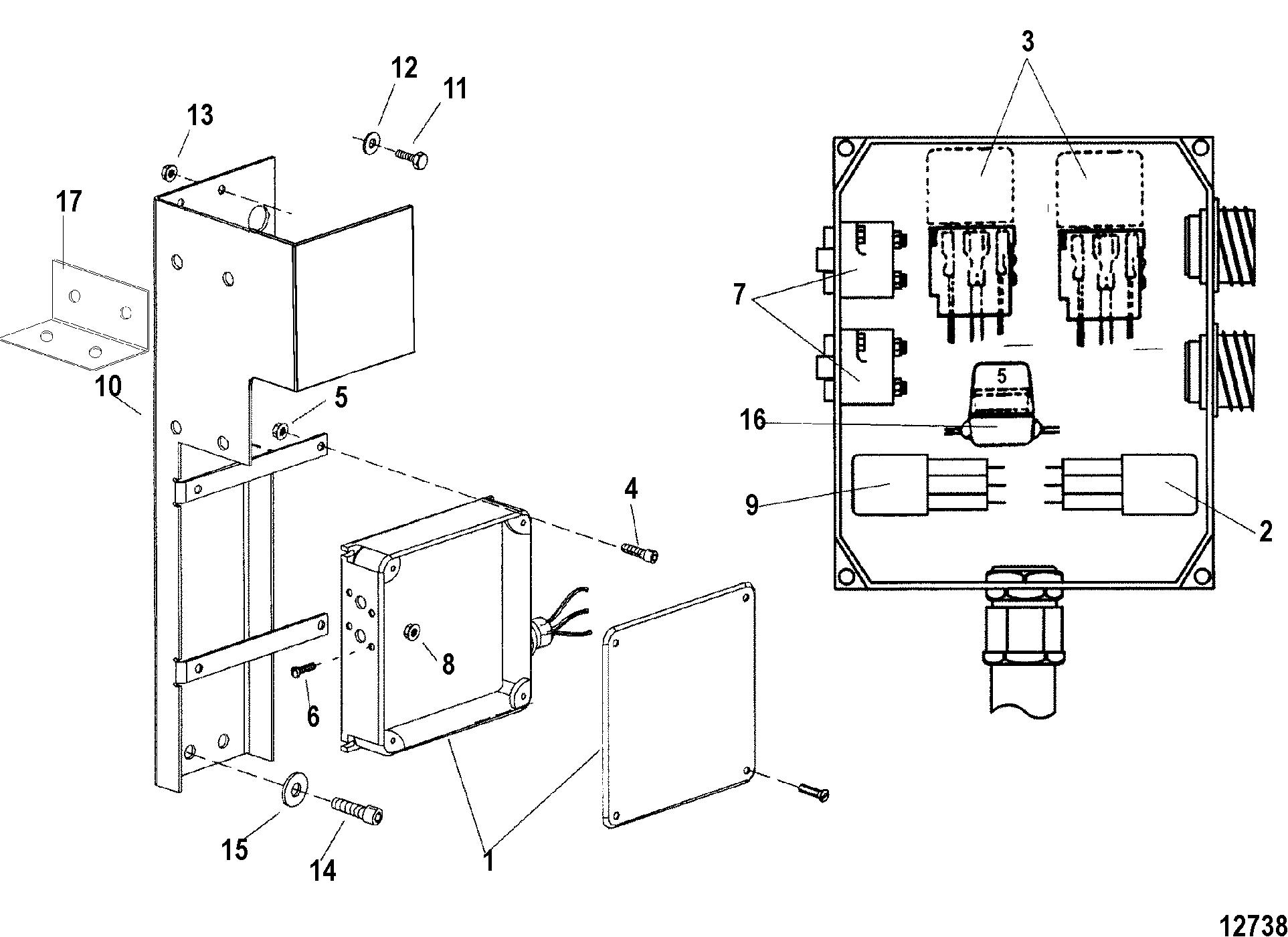 12
11
13
17
10
5
4
8
6
15
14
1
3
7
5
16
9
2
12738