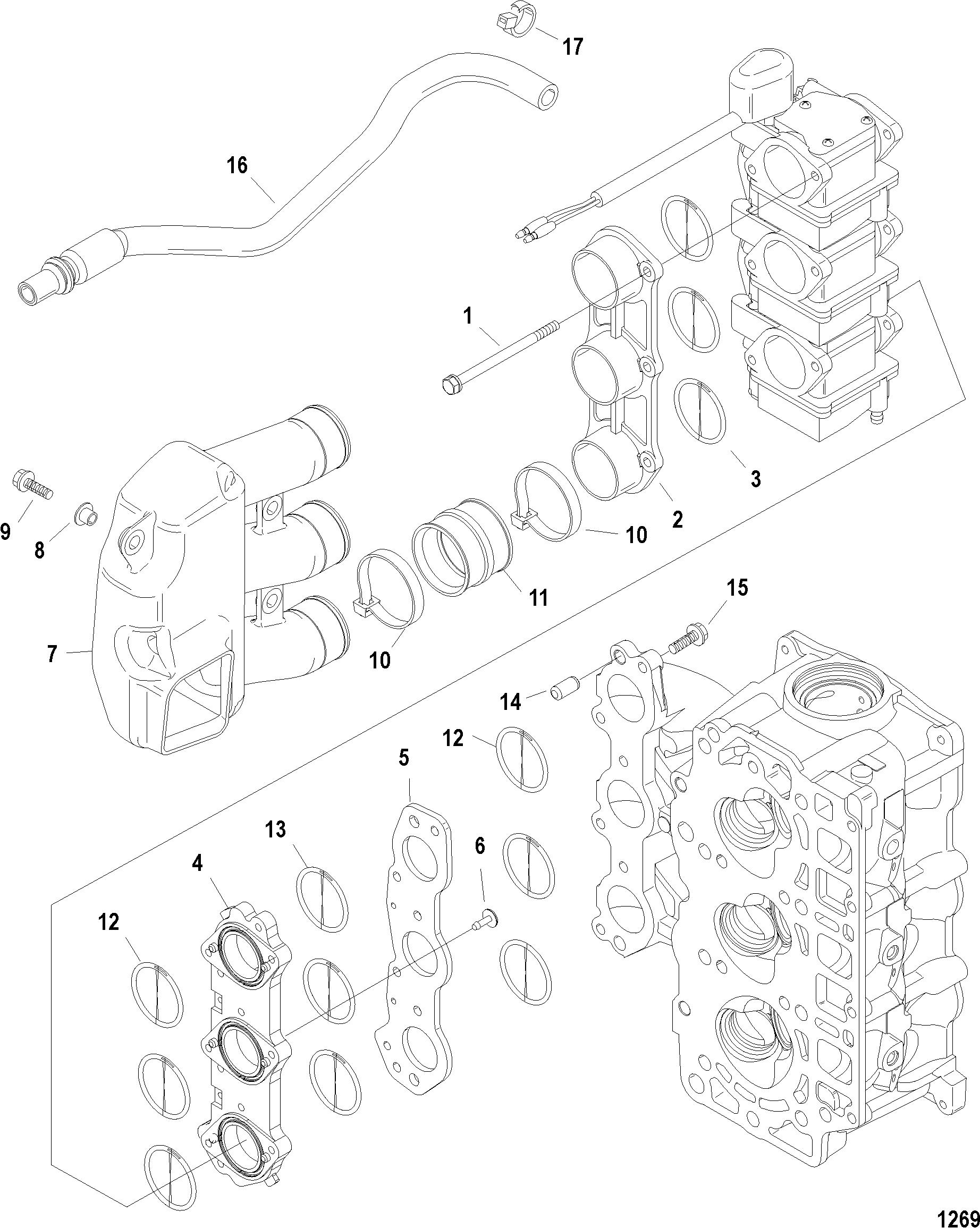 17
16
1
3
2
10
9
8
11
7
10
15
14
12
5
13
6
4
12
1269