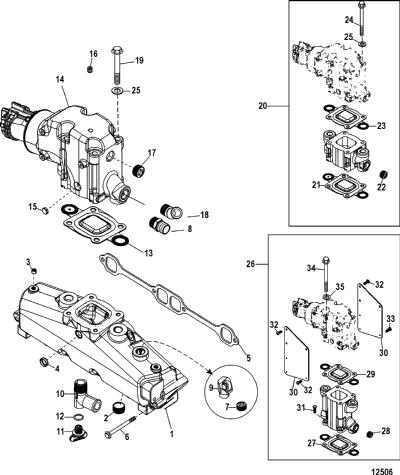 16
19
14
25
17
15
18
8
13
3
5
4
10
9
7
12
2
11
6
1
24
25
20
23
21
22
26
34
35
32
33
32
30
29
30
32
31
28
27
12506