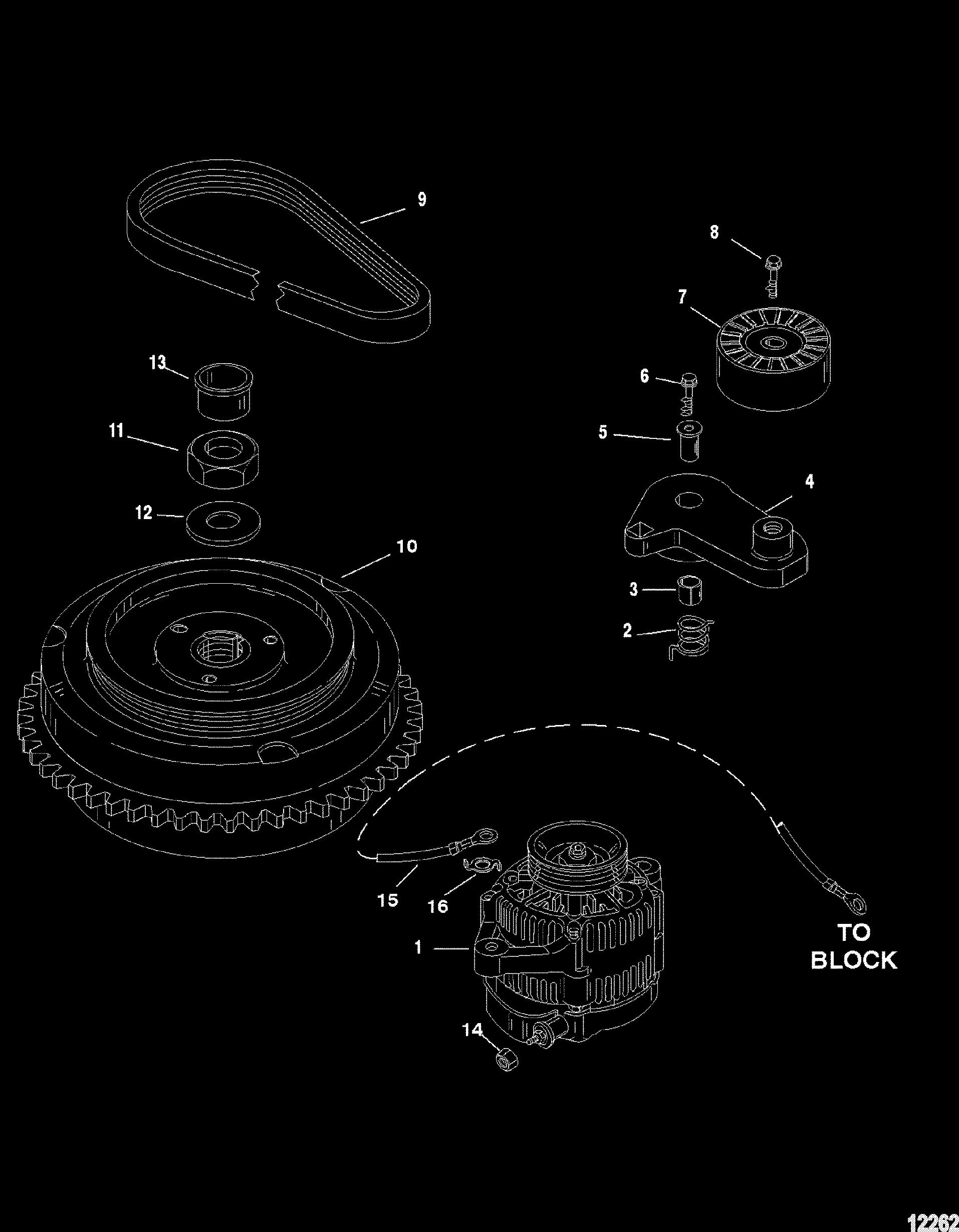 9

8

7

13

6

11

5

4

12

10

3

2

15

16

1

TO BLOCK

14

12262