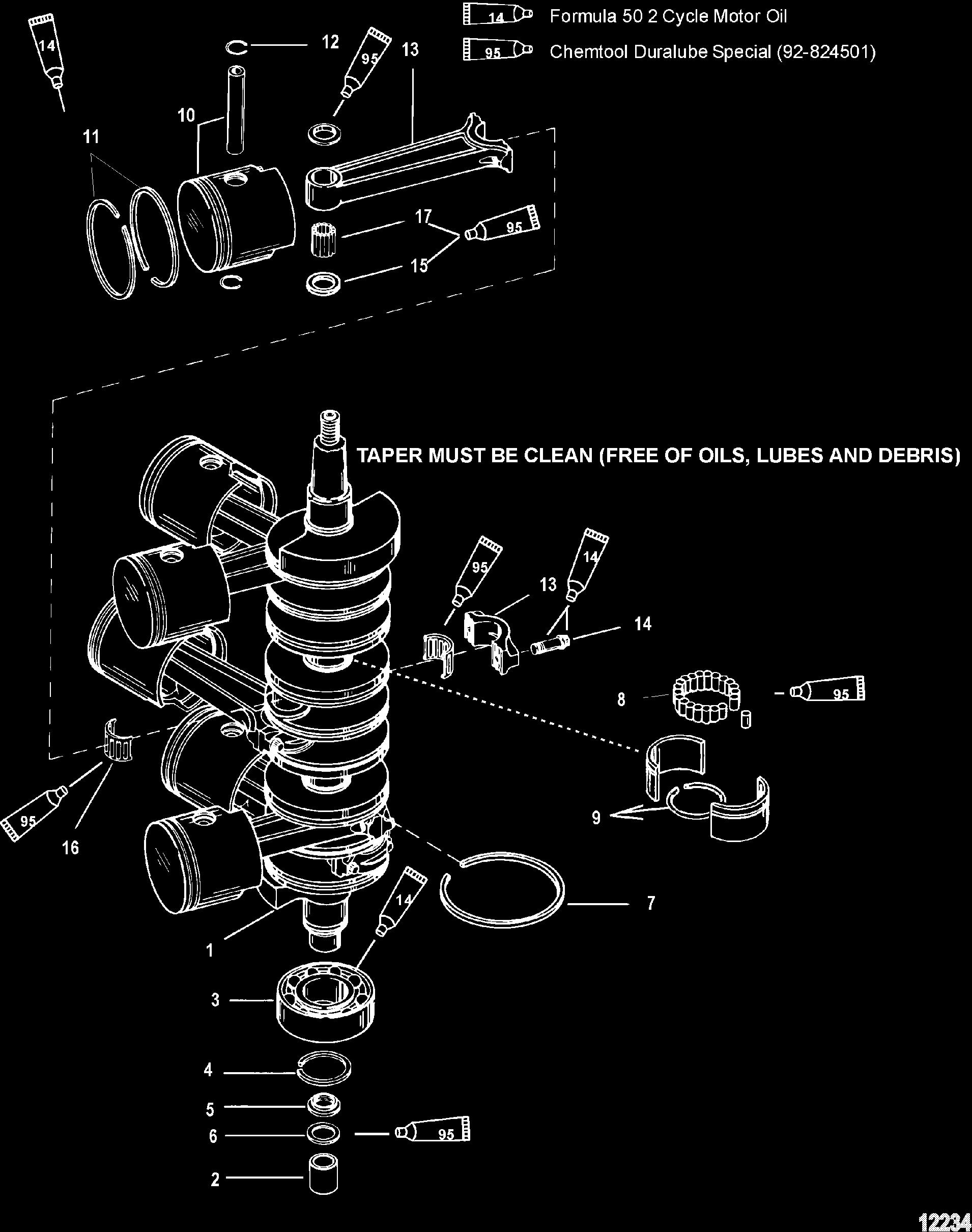 14 Formula 50 2 Cycle Motor Oil

95 Chemtool Duralube Special (92-824501)

14

12

95

13

10

11

17

95

15

TAPER MUST BE CLEAN (FREE OF OILS, LUBES AND DEBRIS)

95

14

13

14

8

95

9

95

16

14

7

1

3

4

5

6

95

2

12234