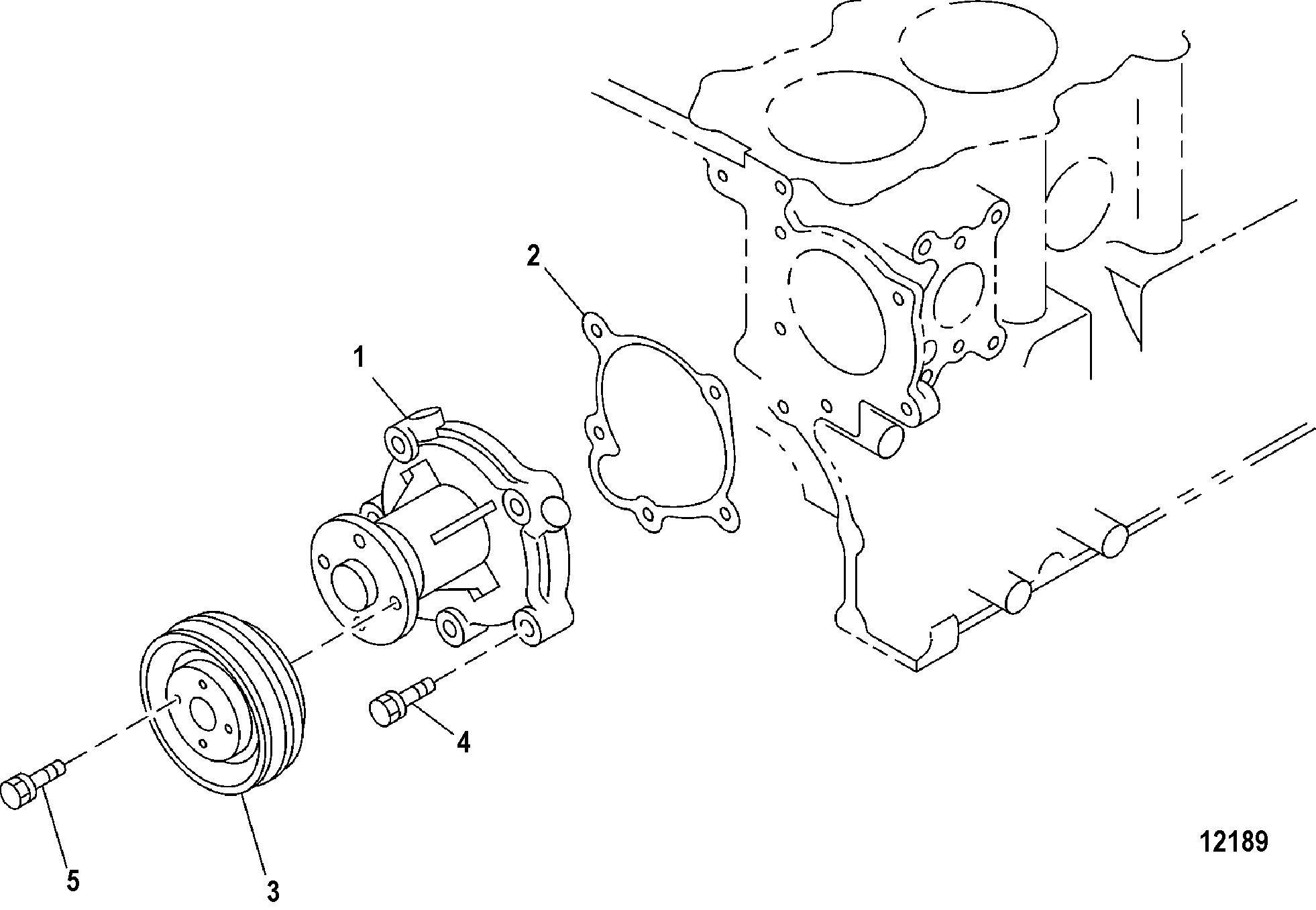 2
1
4
5
3
12189