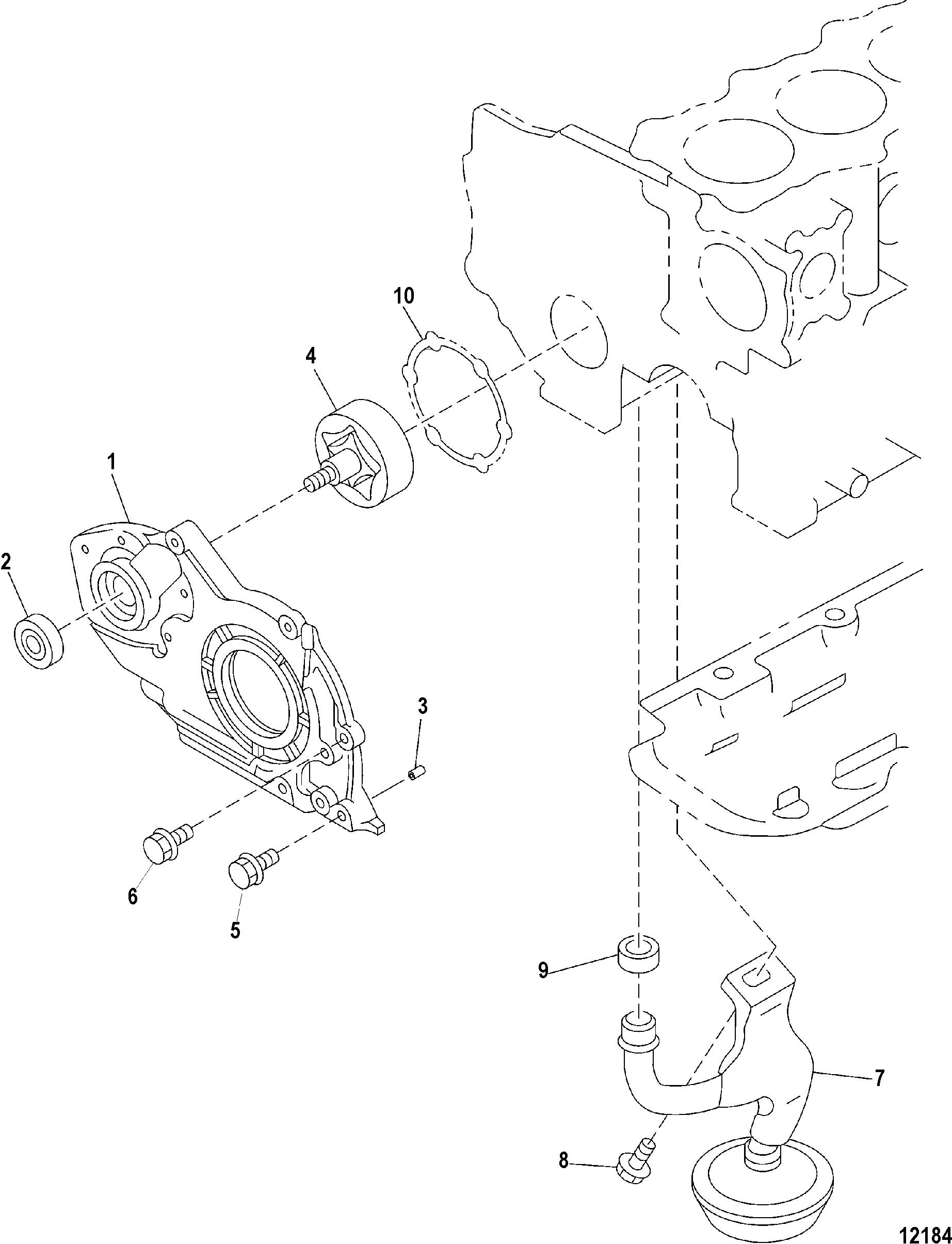 10
4
1
2
3
6
5
9
7
8
12184