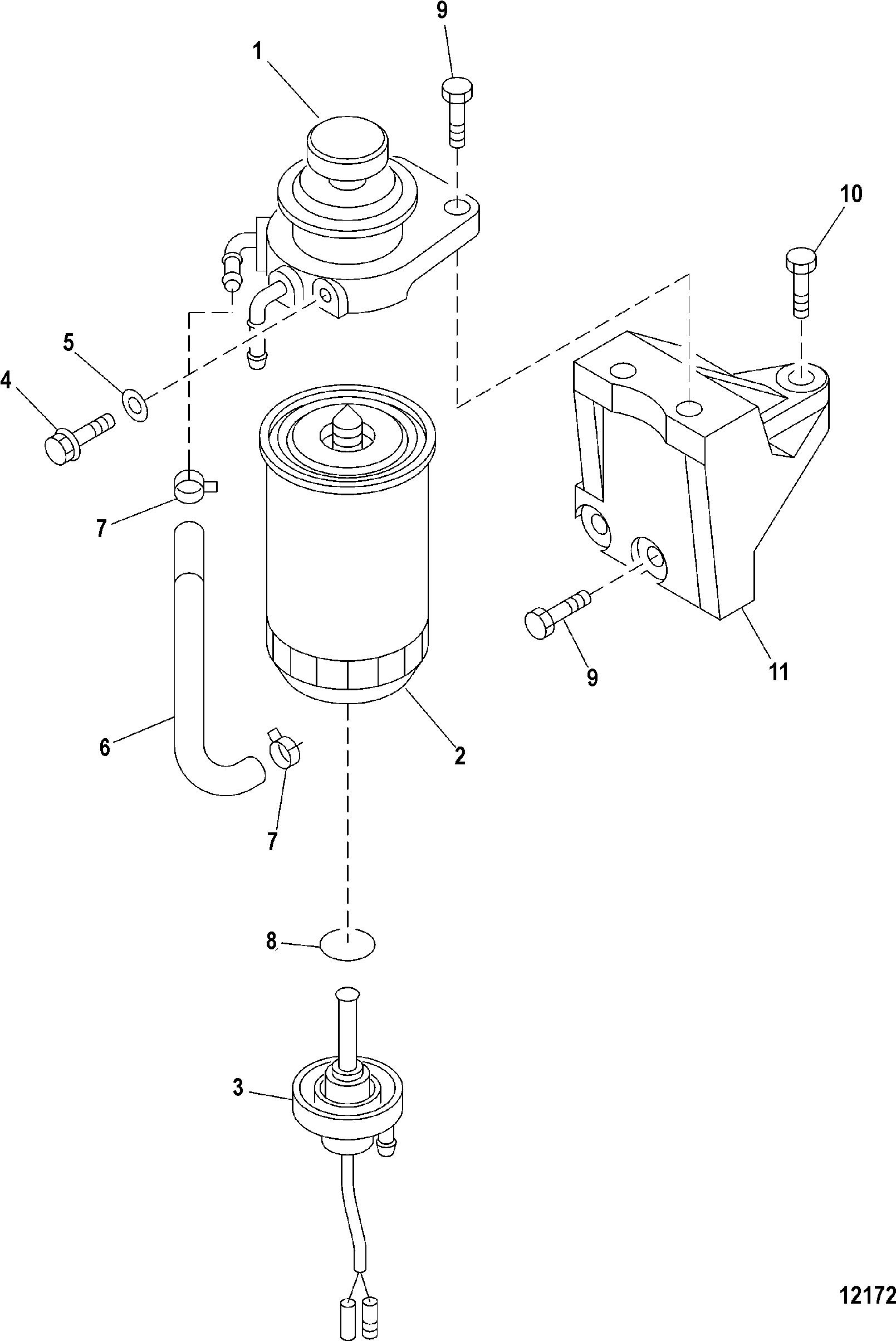 9
1
10
5
4
7
9
11
6
2
7
8
3
12172