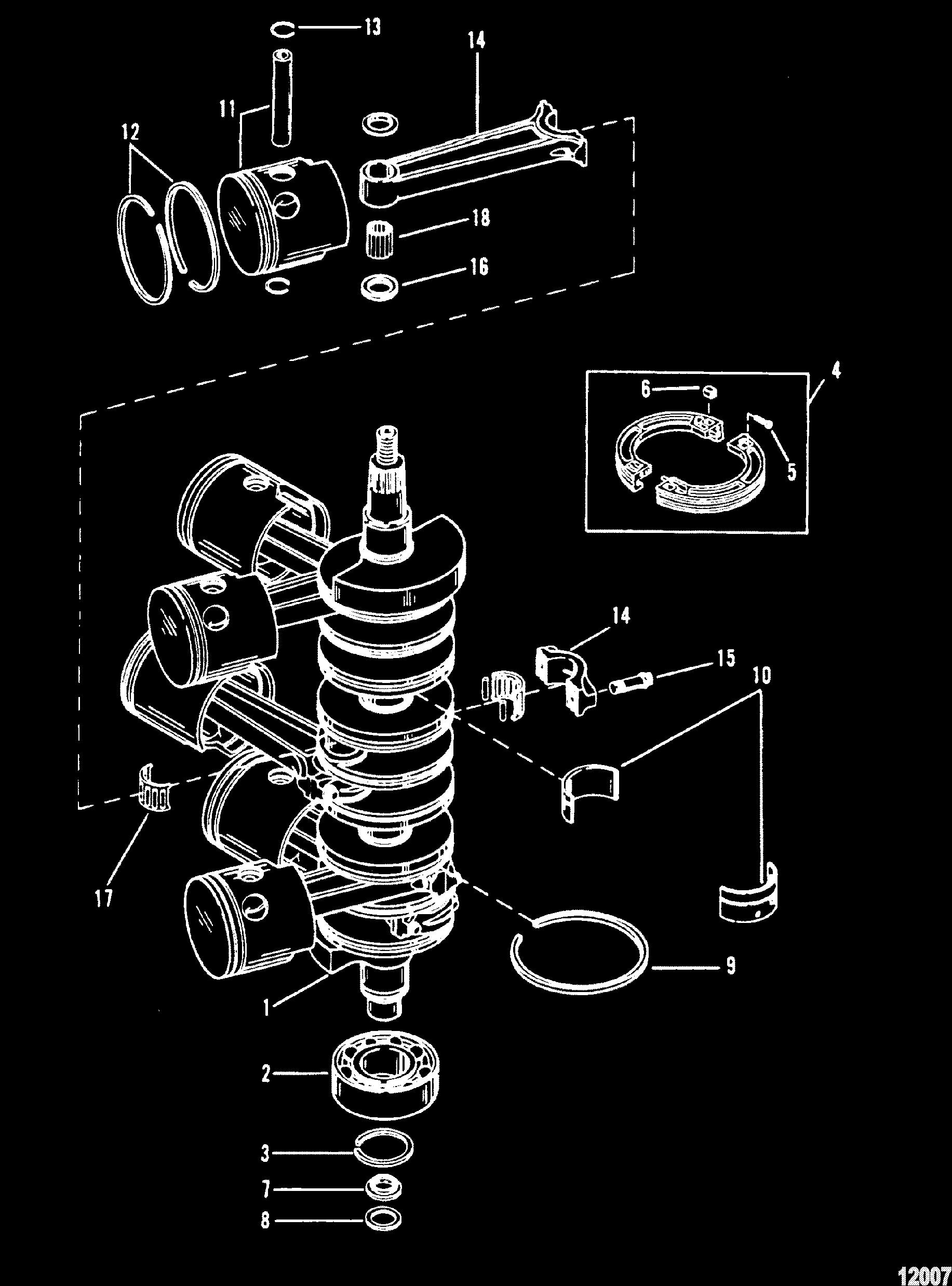 13
14
11
12
18
16
4
6
5
14
15
10
17
9
1
2
3
7
8
12007