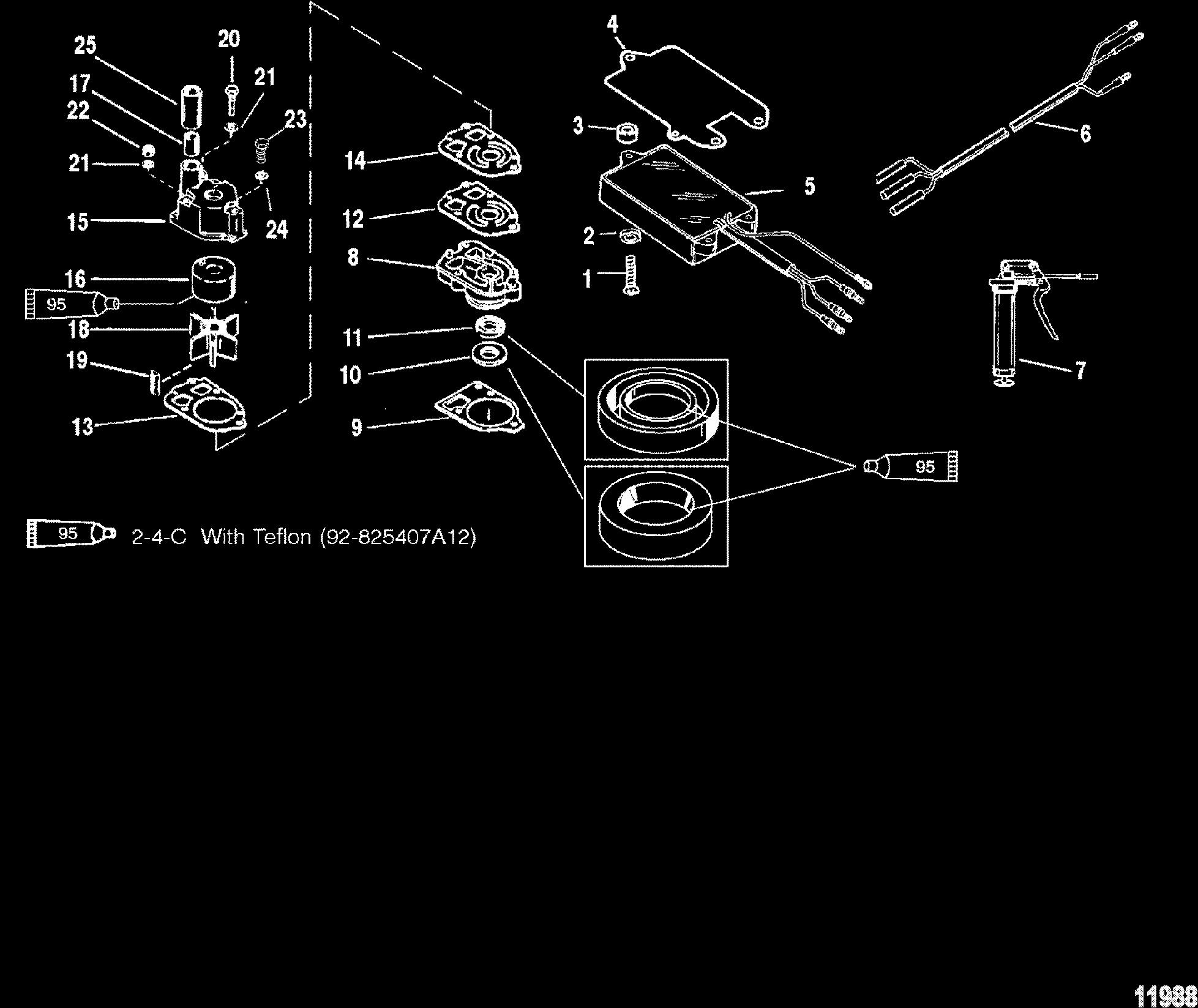 25
20
17
21
22
23
21
15
24
16
95
18
19
13
14
12
8
11
10
9
4
3
5
2
1
6
7
95
95 2-4-C With Teflon (92-825407A12)
11988